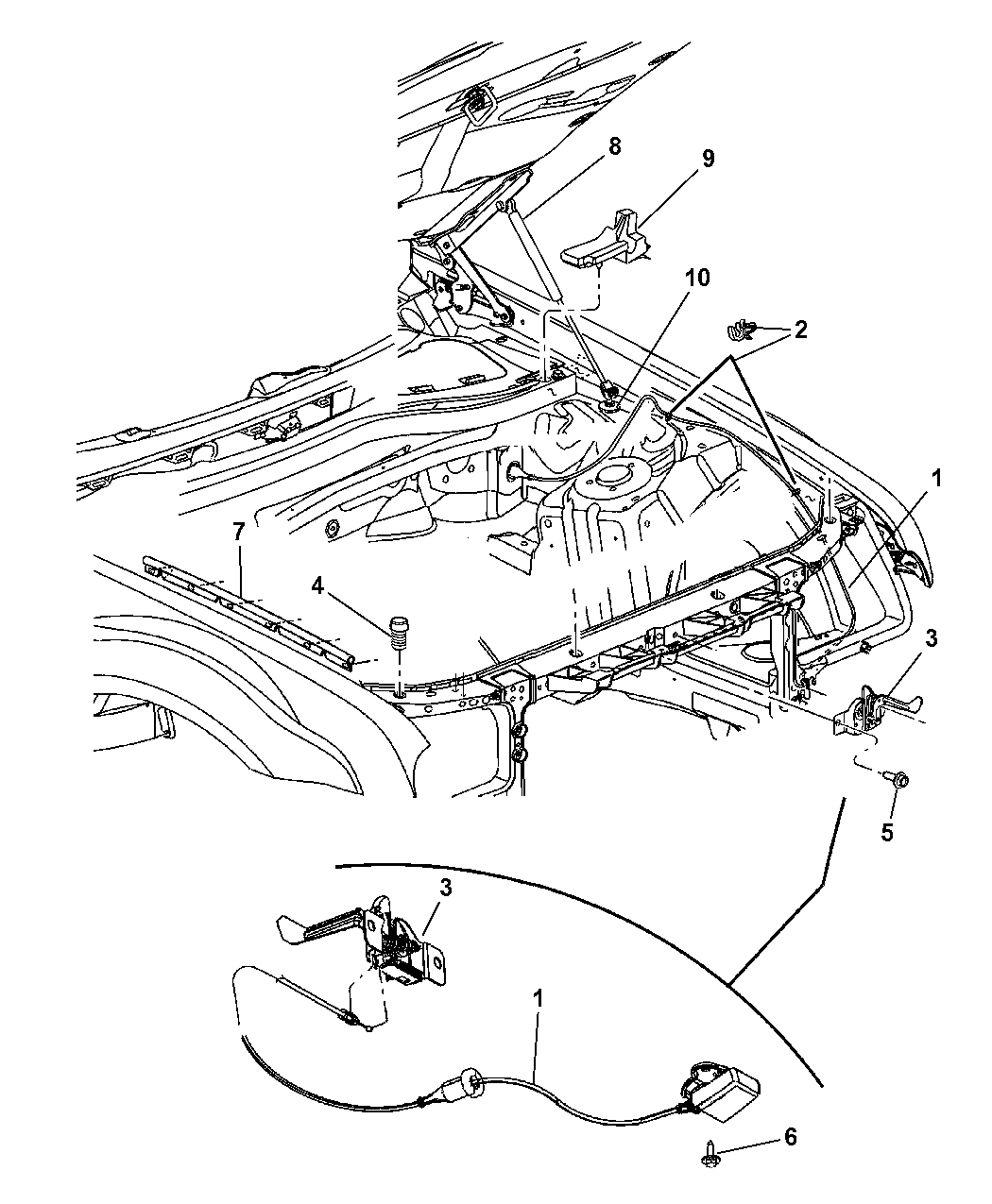 8
9
10
2
1
7
4
3
5
3
1
6