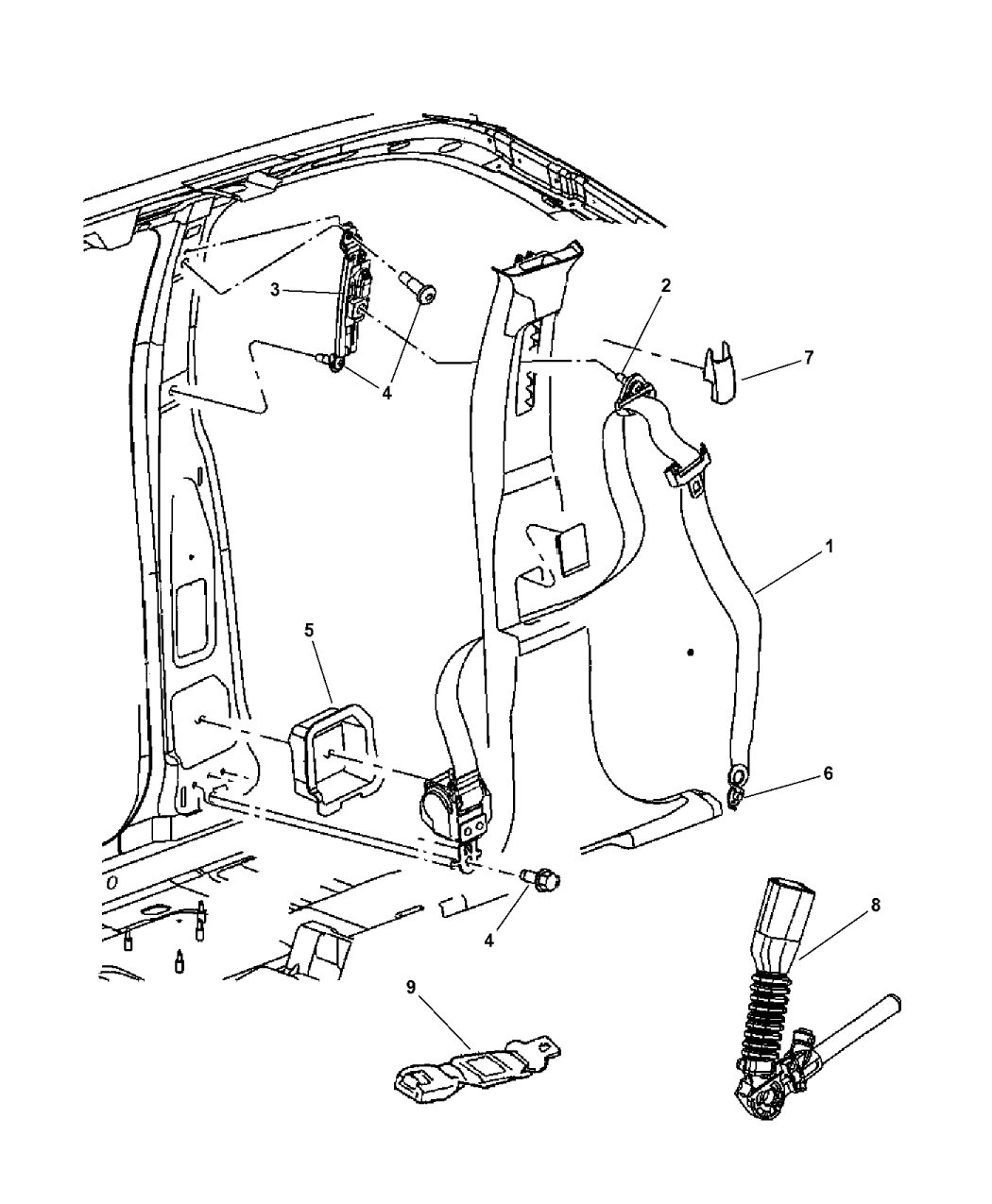 3
4
2
7
1
5
6
4
8
9