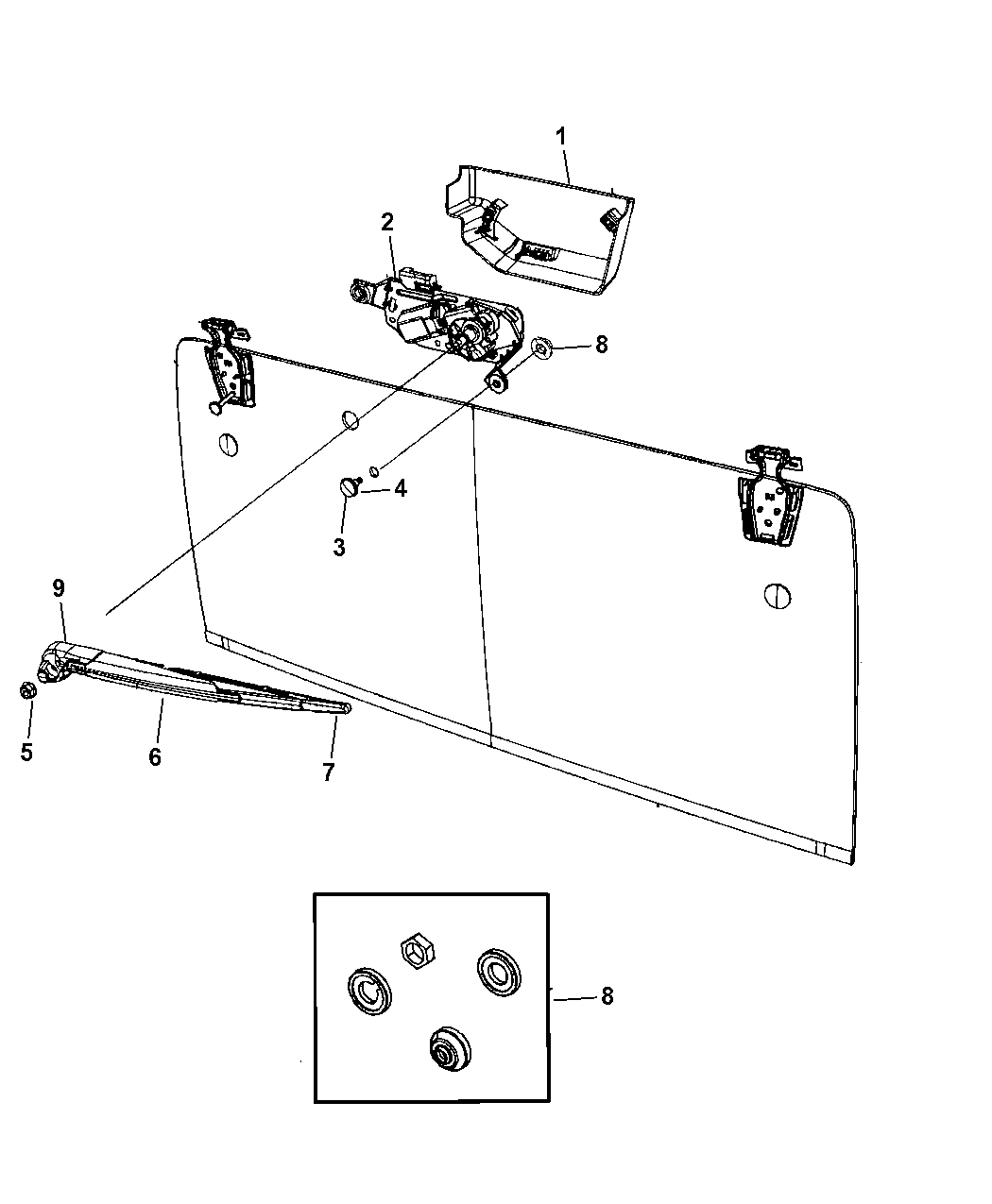 1
2
8
4
3
9
5
6
7
8