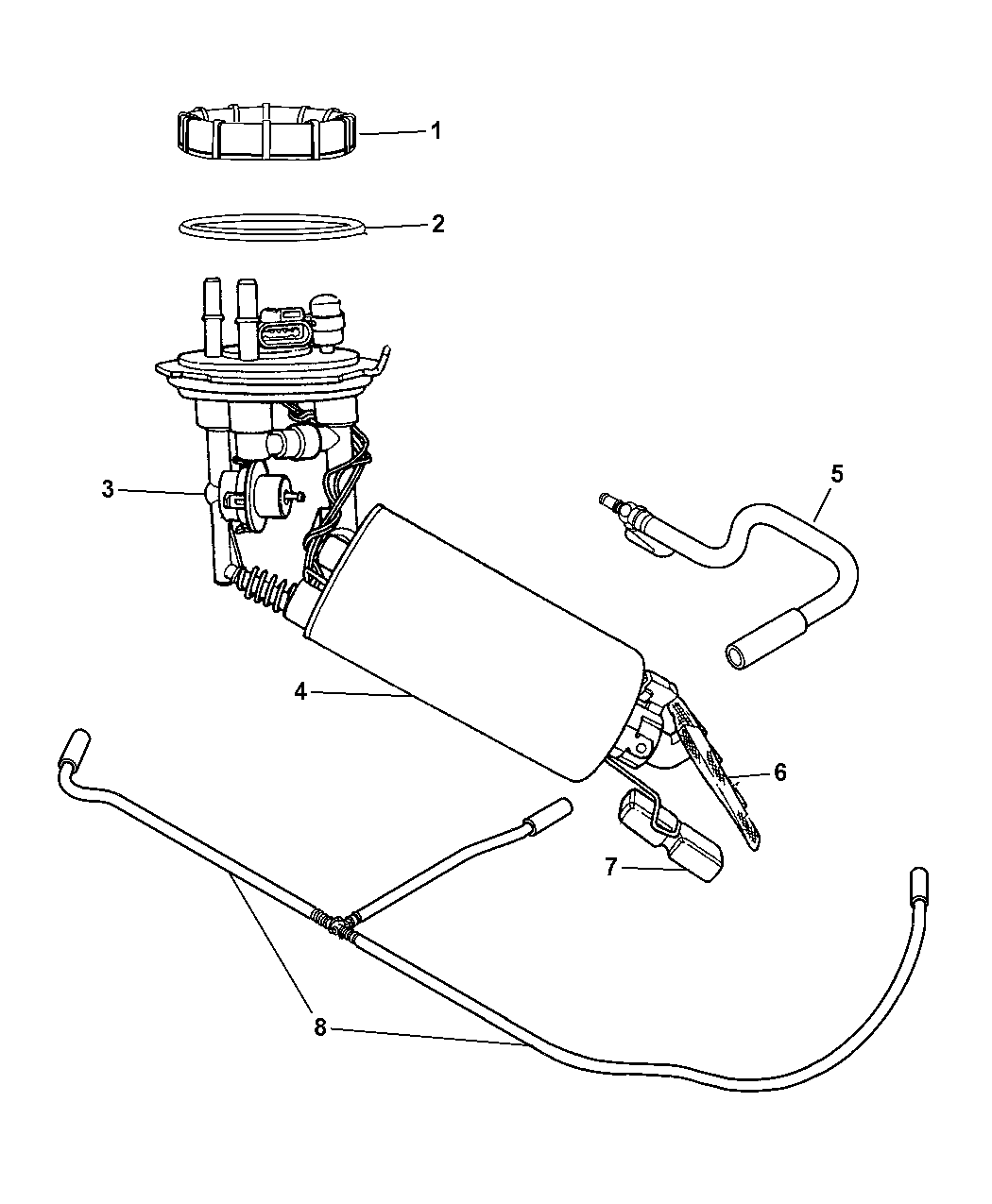 1
2
3
5
4
6
7
8