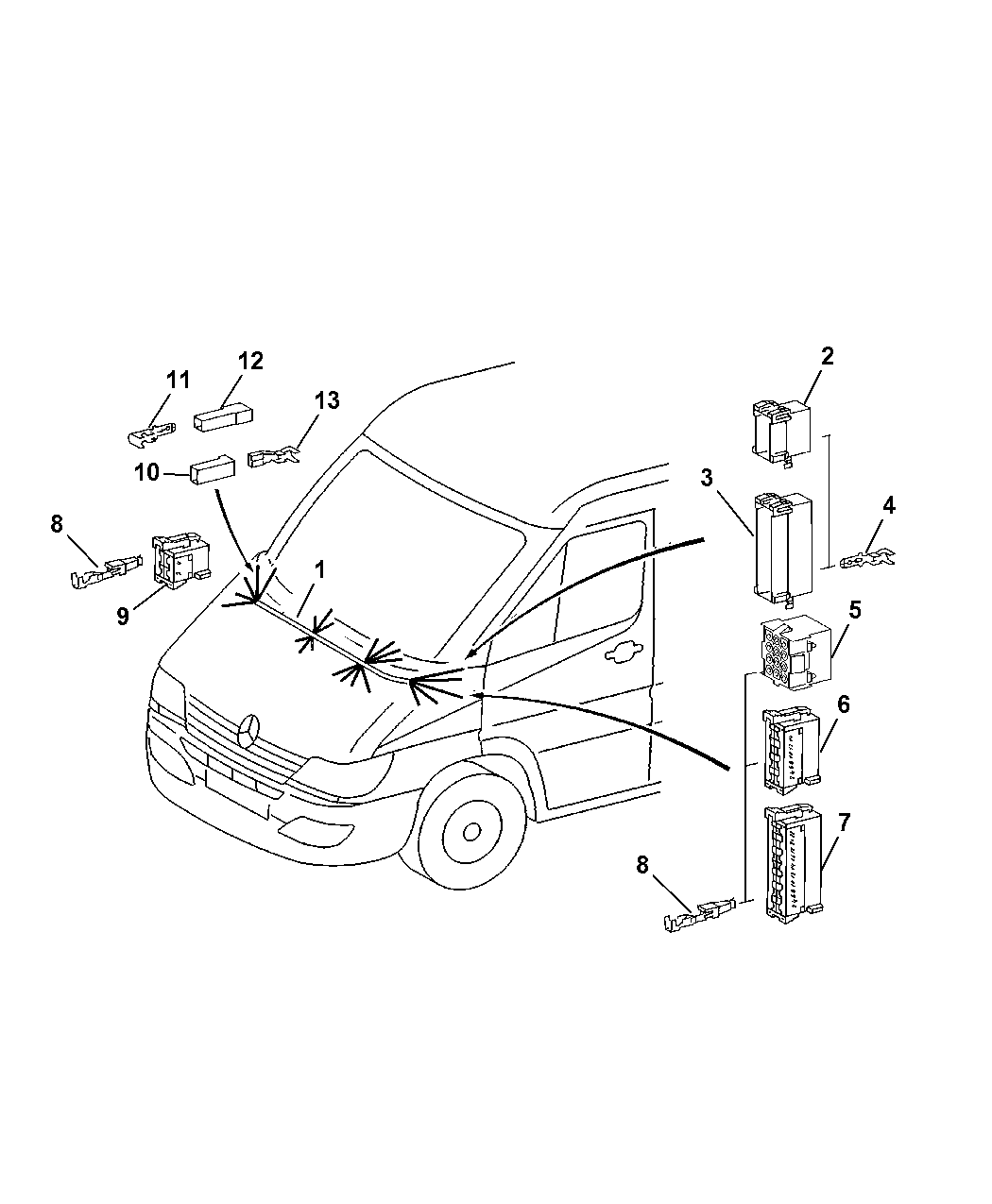 11
12
13
10
8
9
1
2
3
4
5
6
7
8