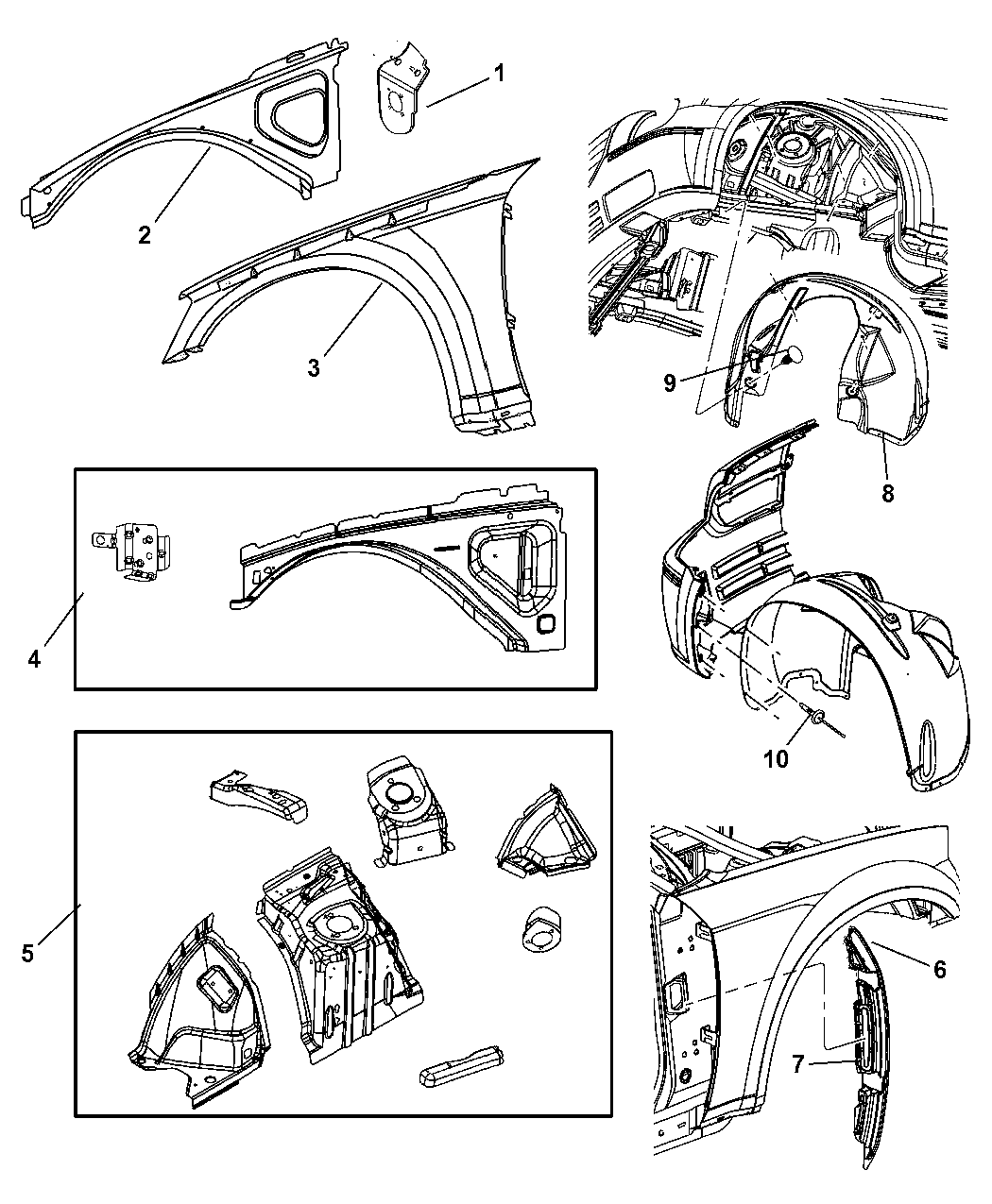 1
2
3
9
8
4
10
5
6
7