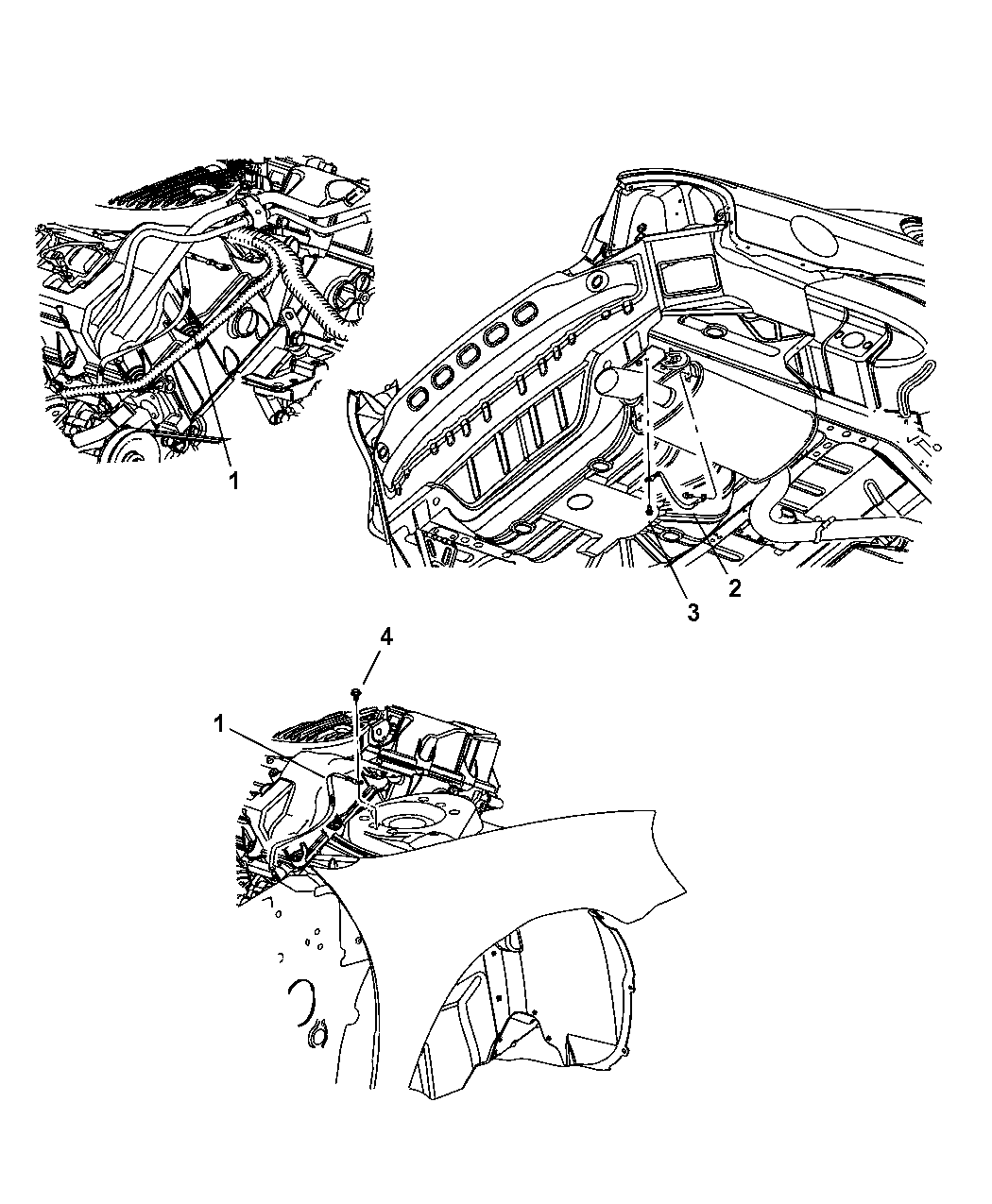 1

2

3

4

1