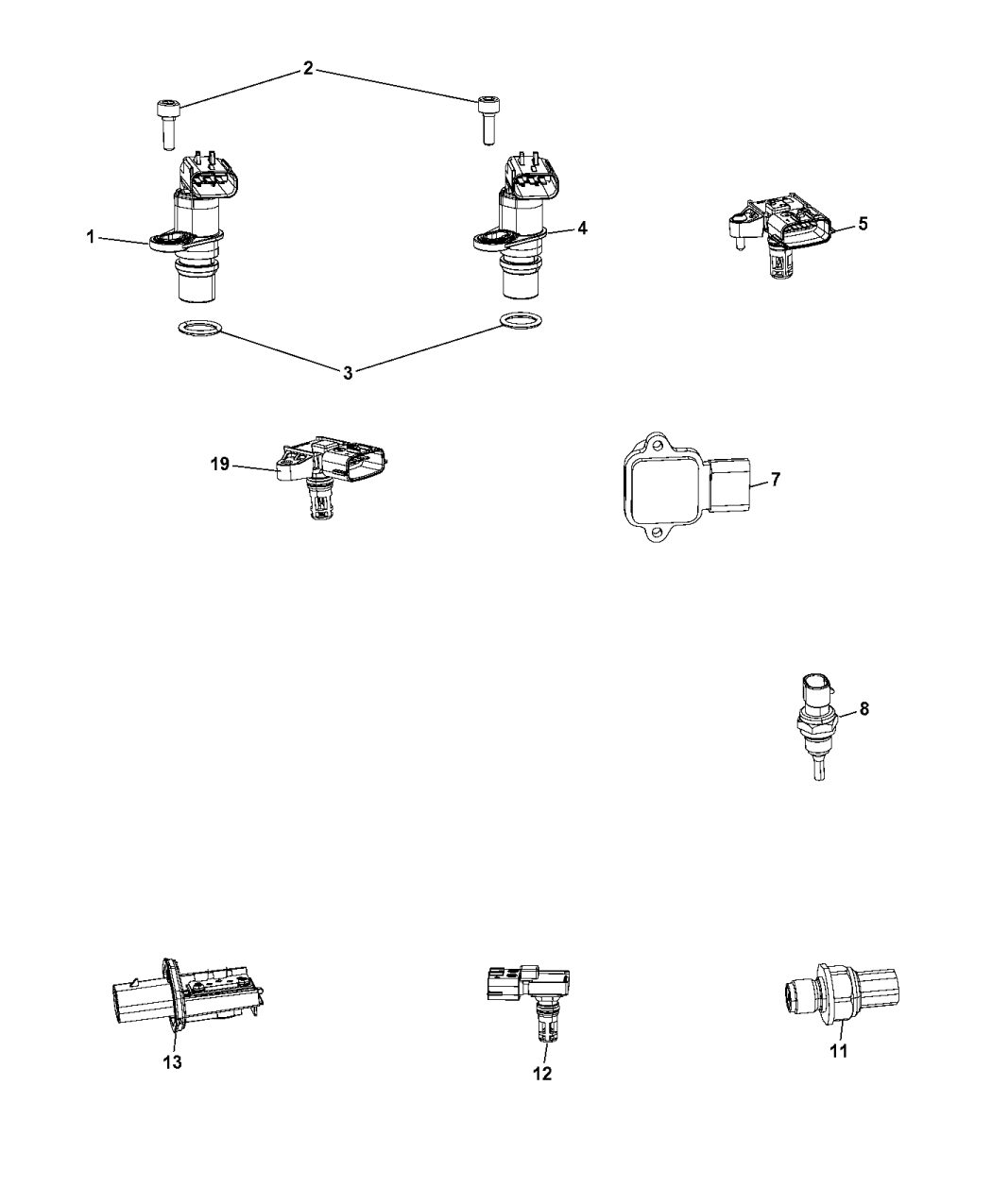 2
1
4
5
3
19
7
8
13
12
11