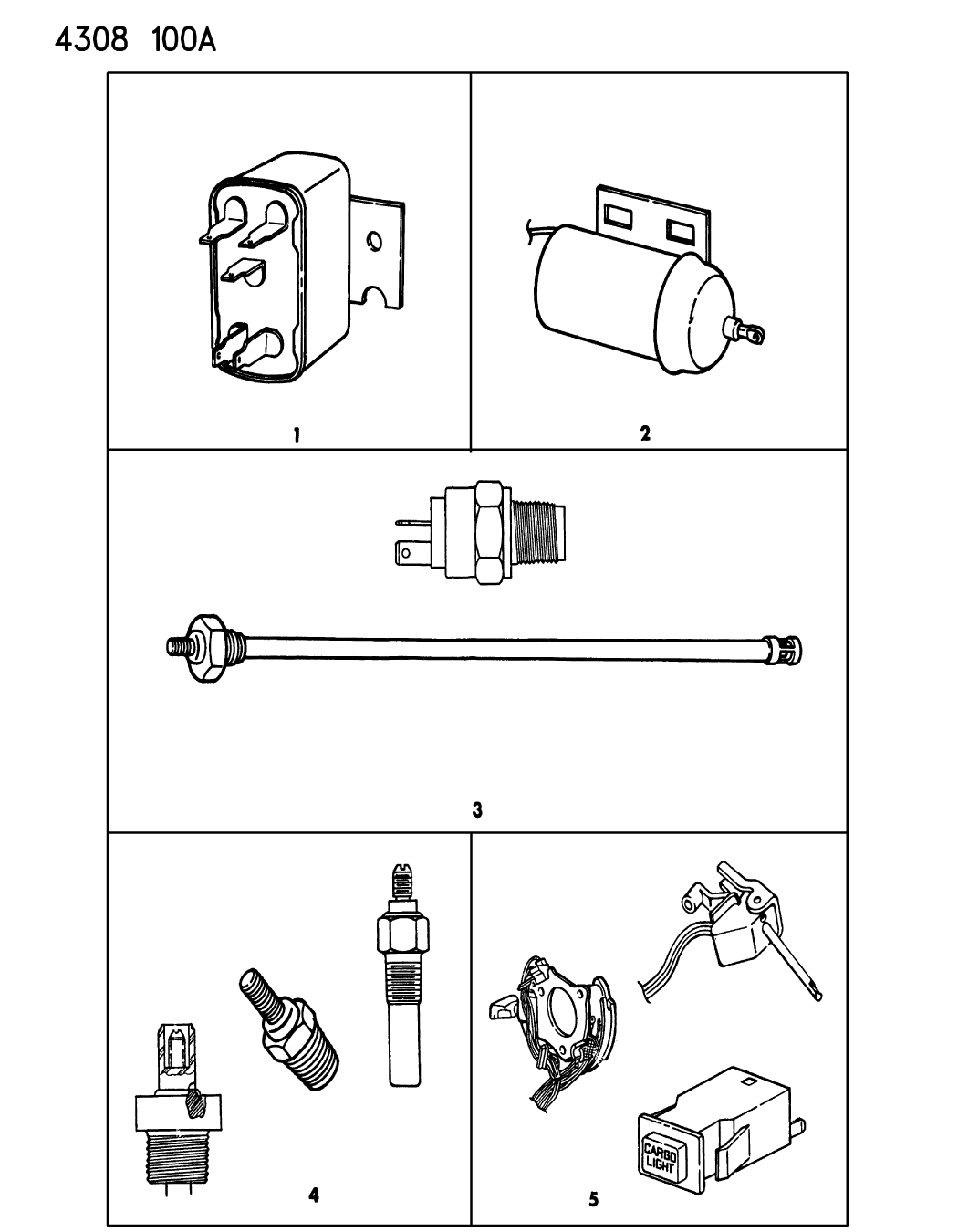 4308 100A

1

2

3

4

CARGO LIGHT

5