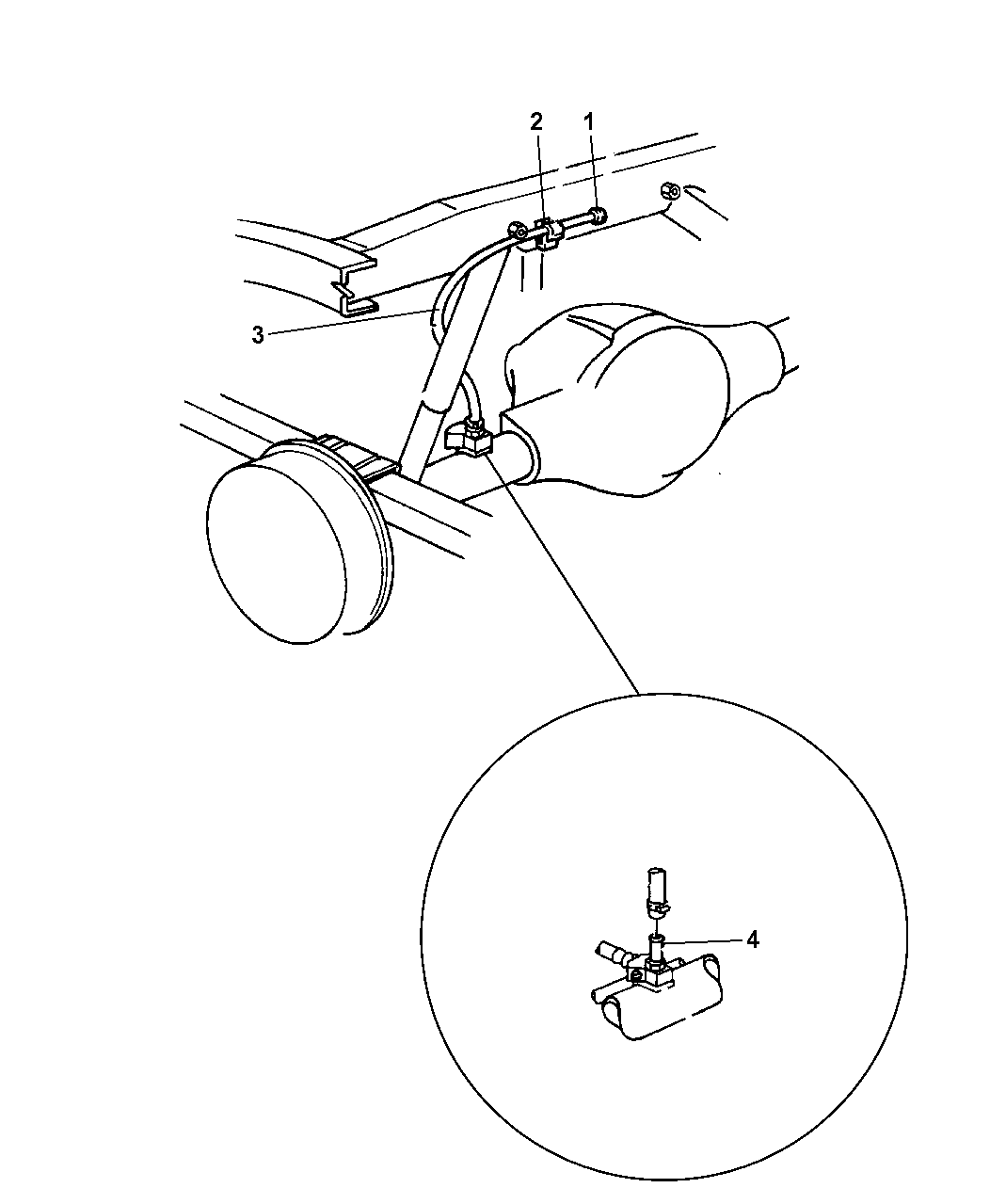 2
1
3
4