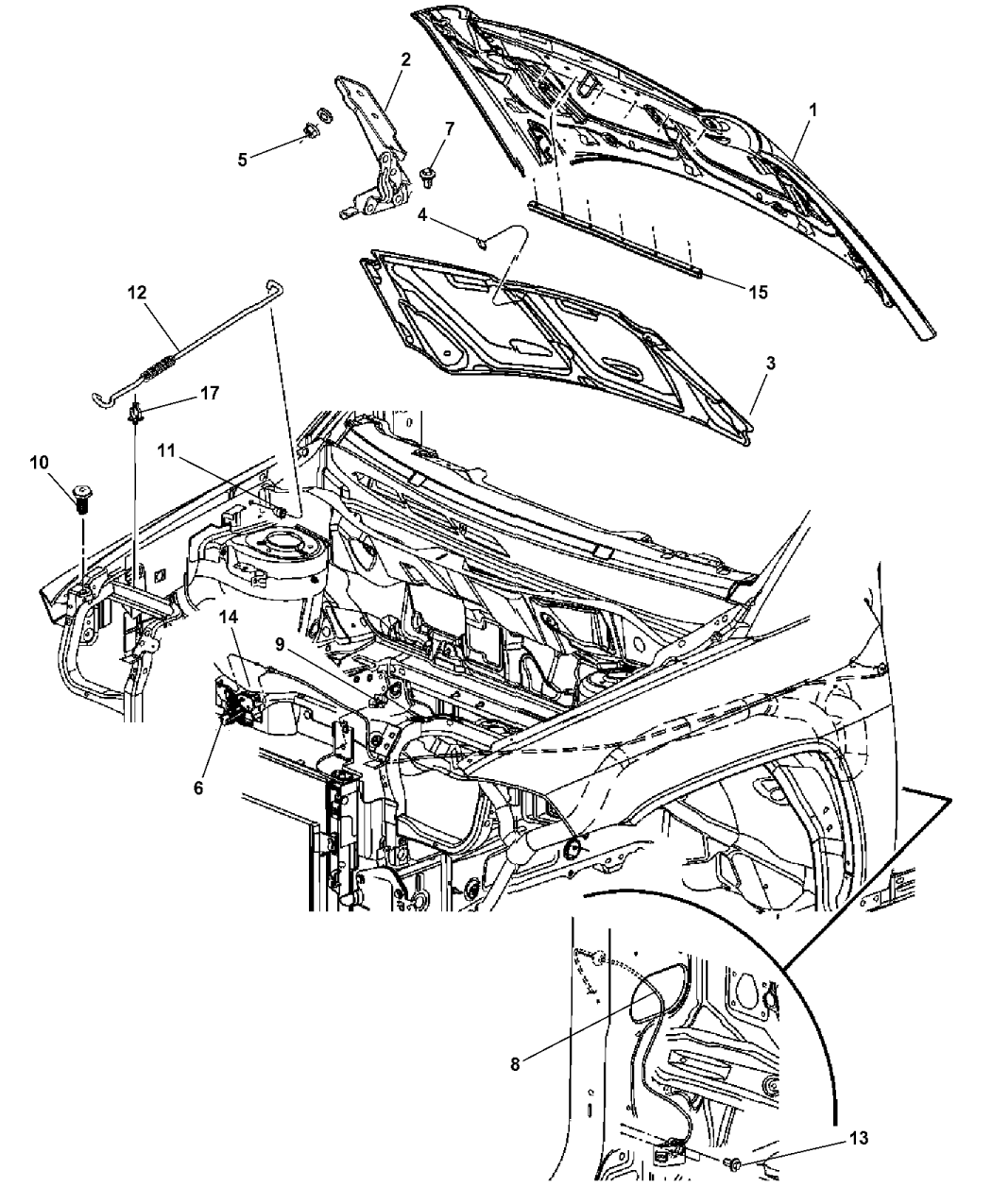 2
1
5
7
4
15
12
3
17
10
11
14
9
6
8
13