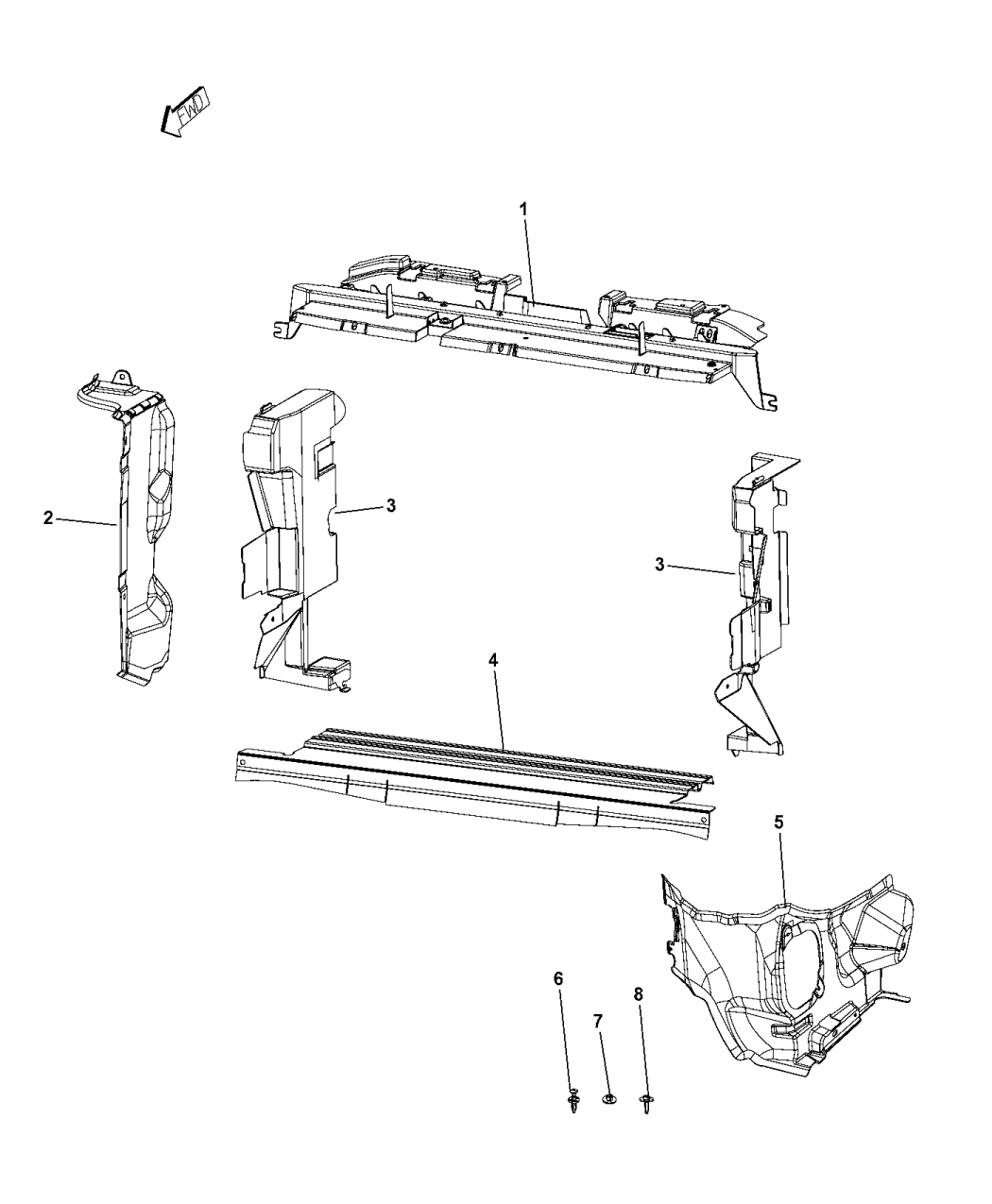 FWD

1

2

3

3

4

5

6

7

8