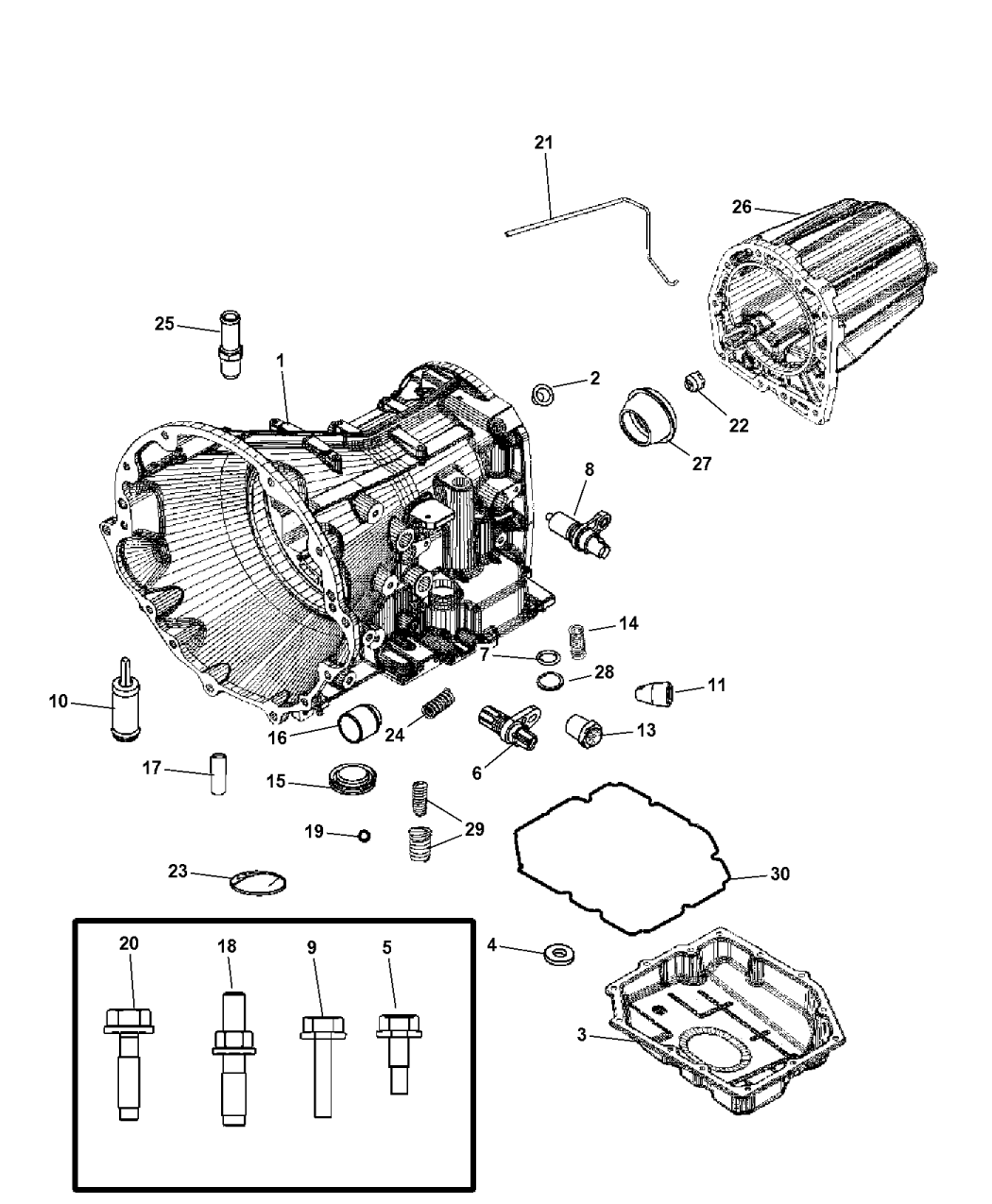 21
26
25
1
2
22
27
8
14
7
28
11
10
16
24
6
13
17
15
29
19
23
30
20
18
9
5
4
3