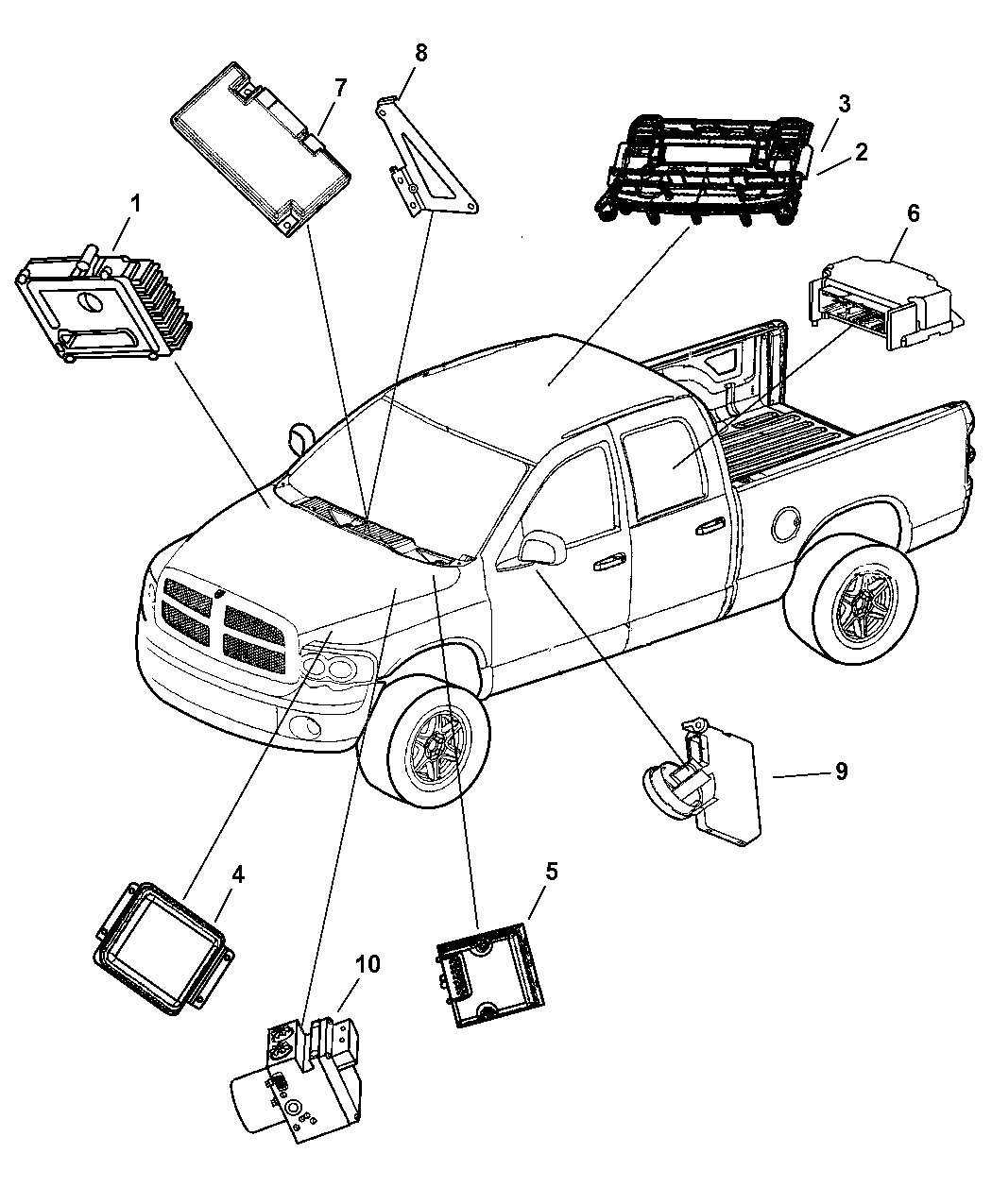 8
7
3
2
1
6
9
4
5
10