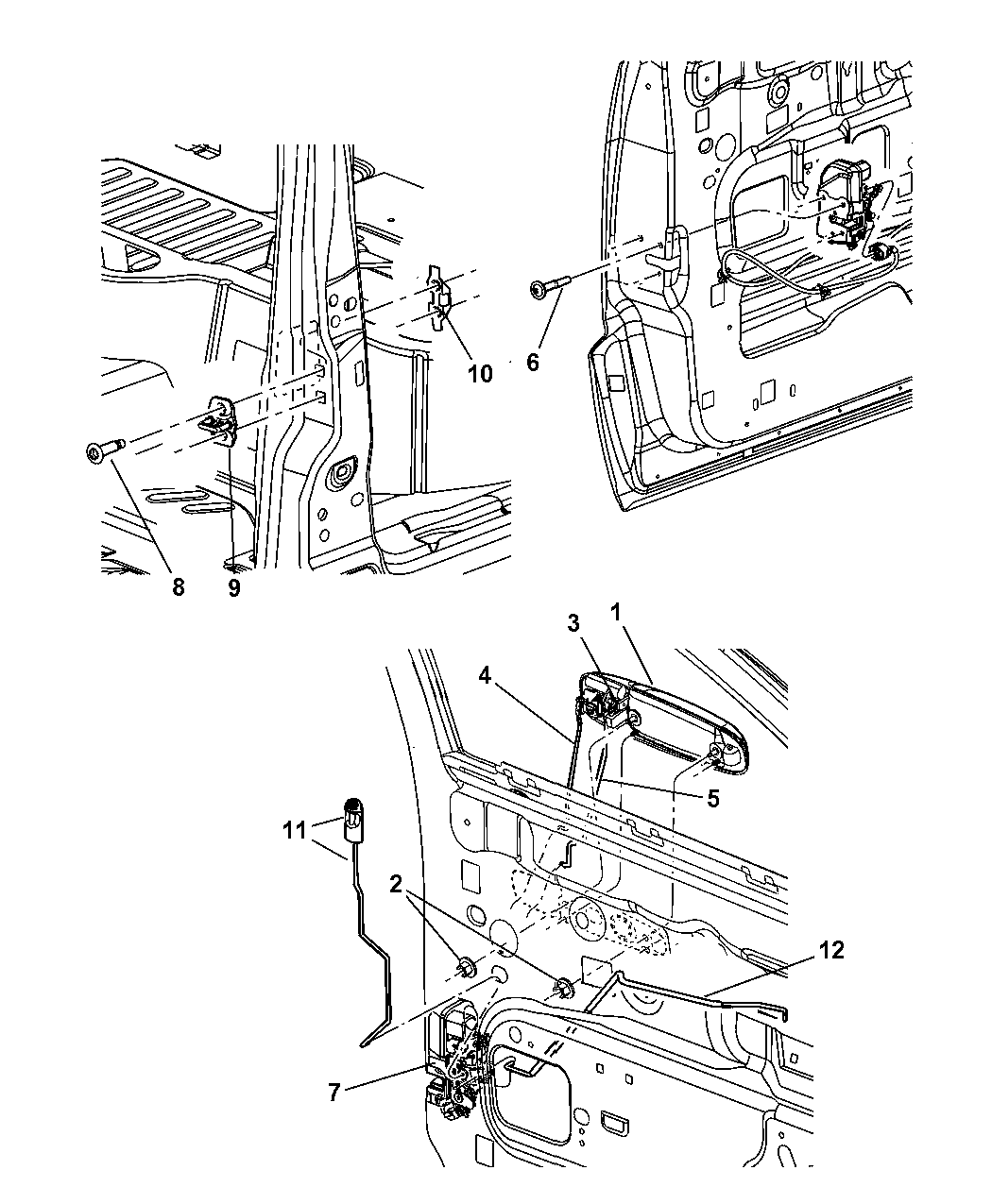 10
6
8
9
3
1
4
5
11
2
12
7