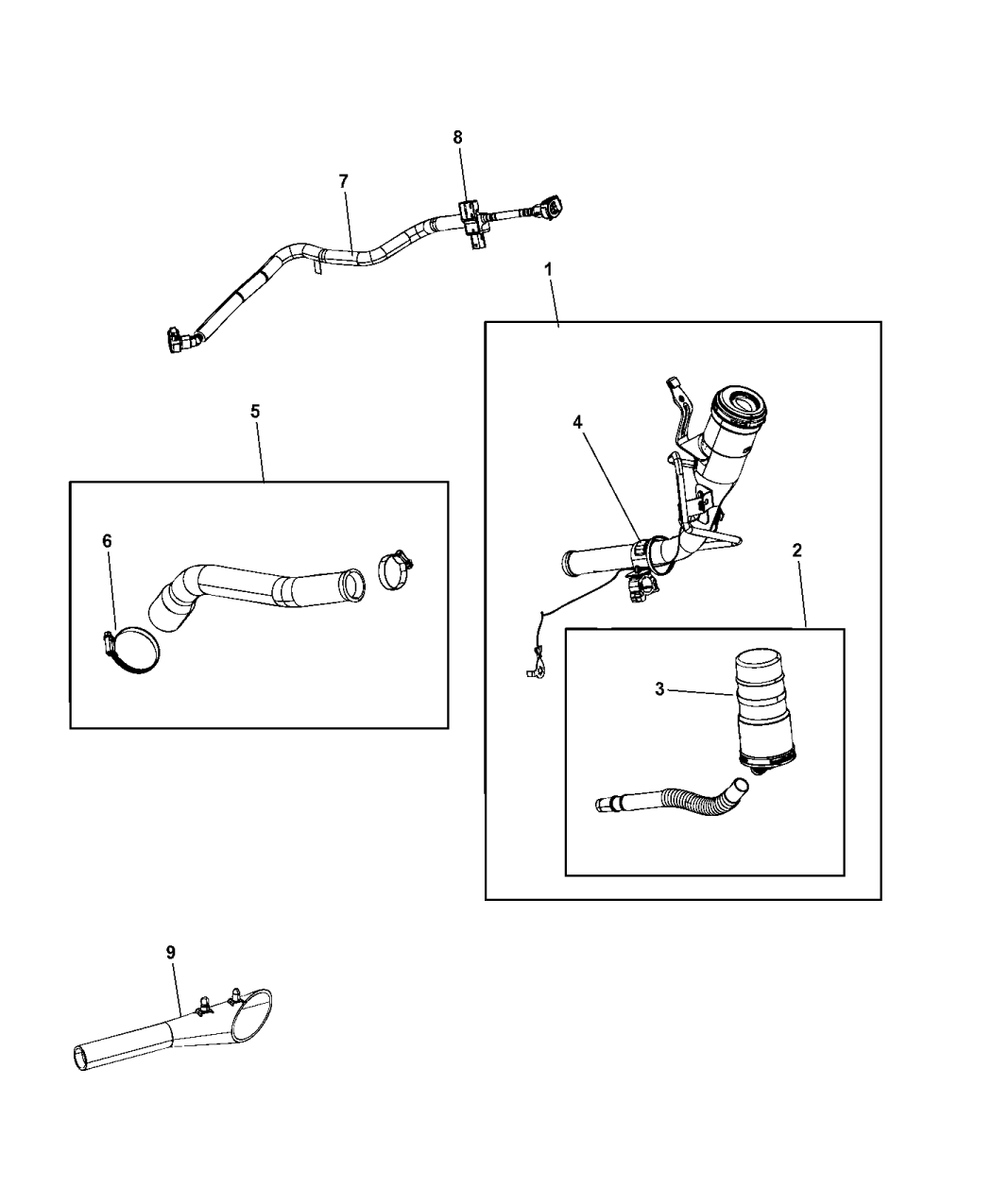 8
7
1
5
4
6
2
3
9