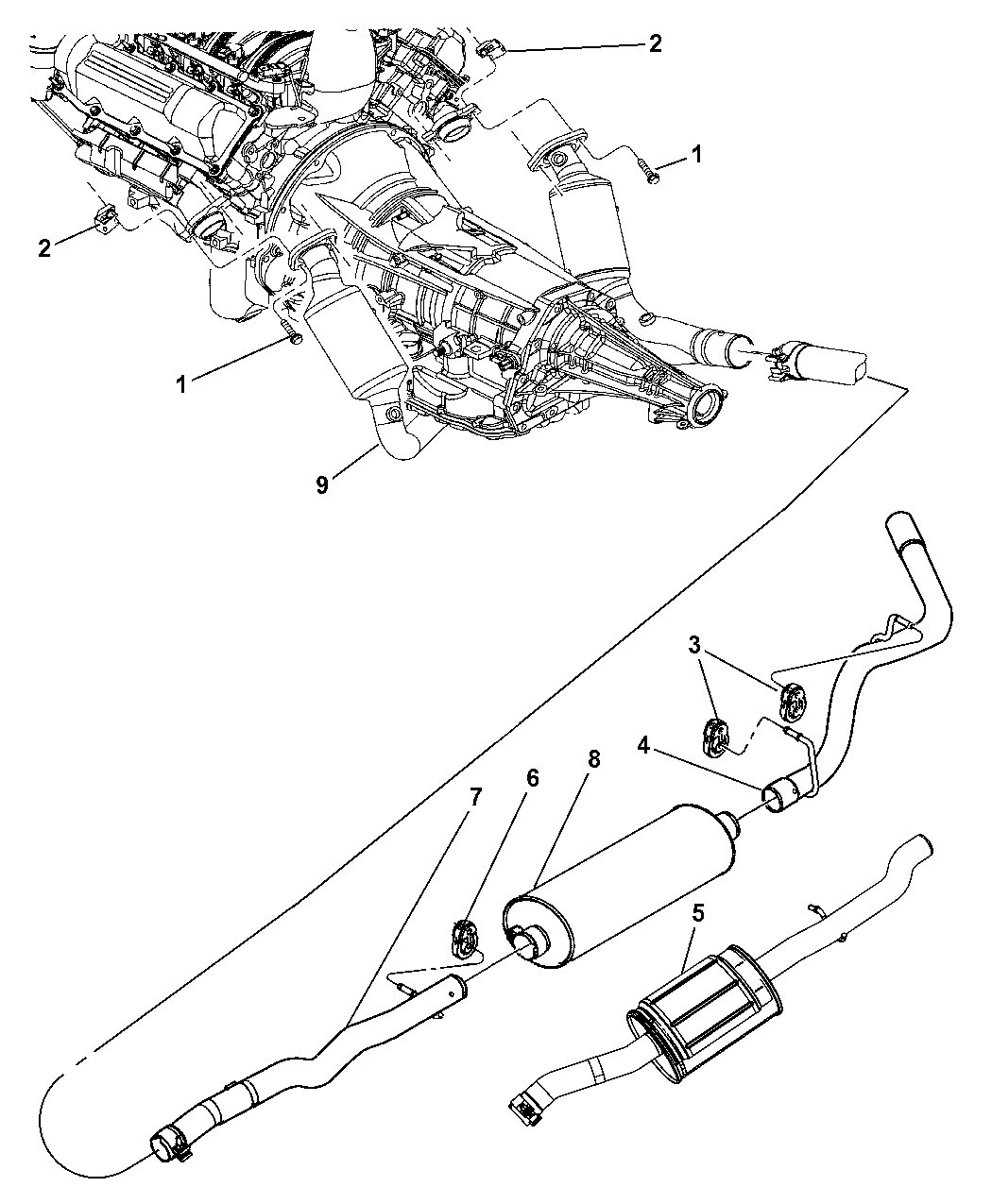 2
1
2
1
9
3
4
8
6
7
5