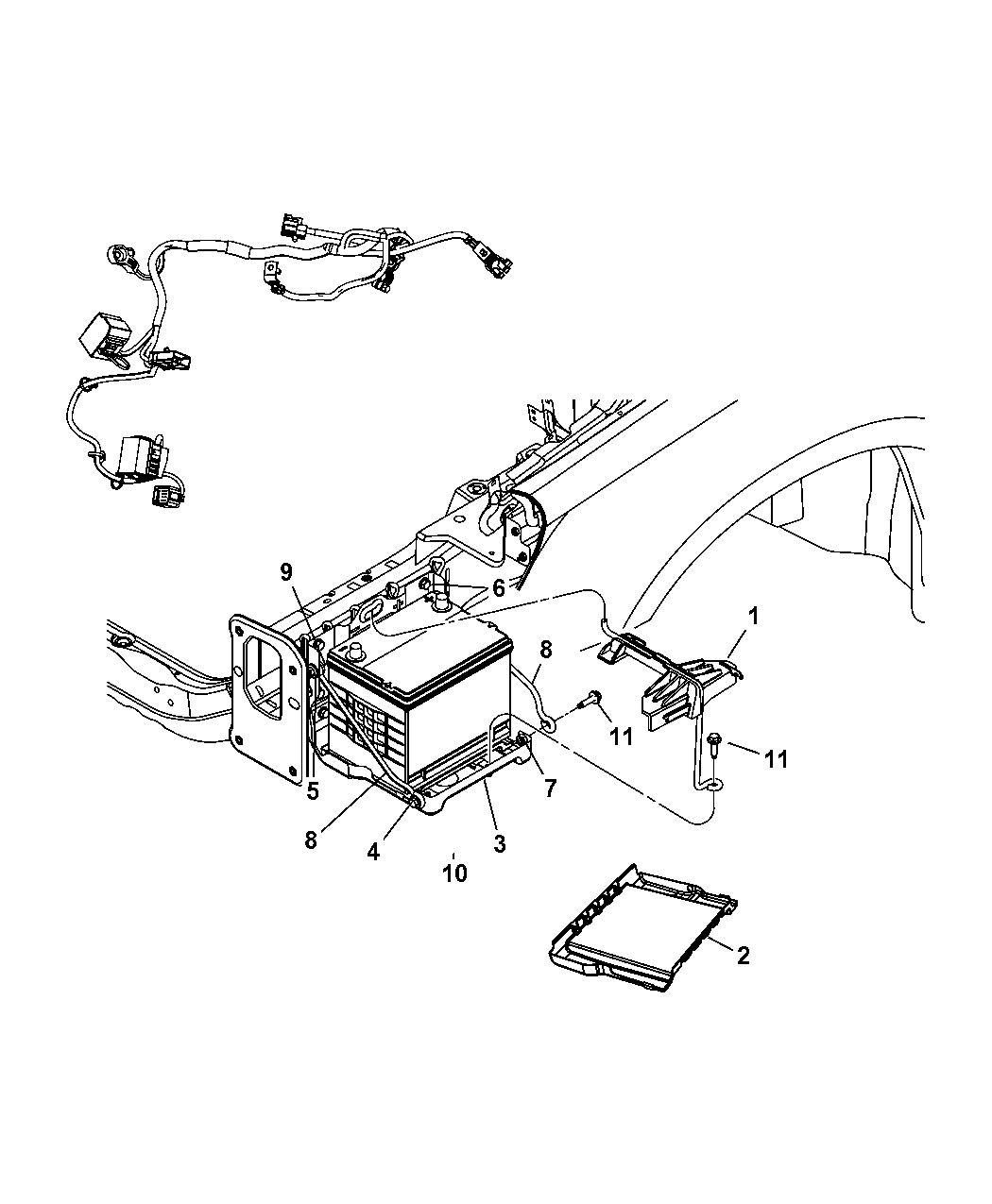 9
6
1
8
11
11
5
7
8
4
3
10
2