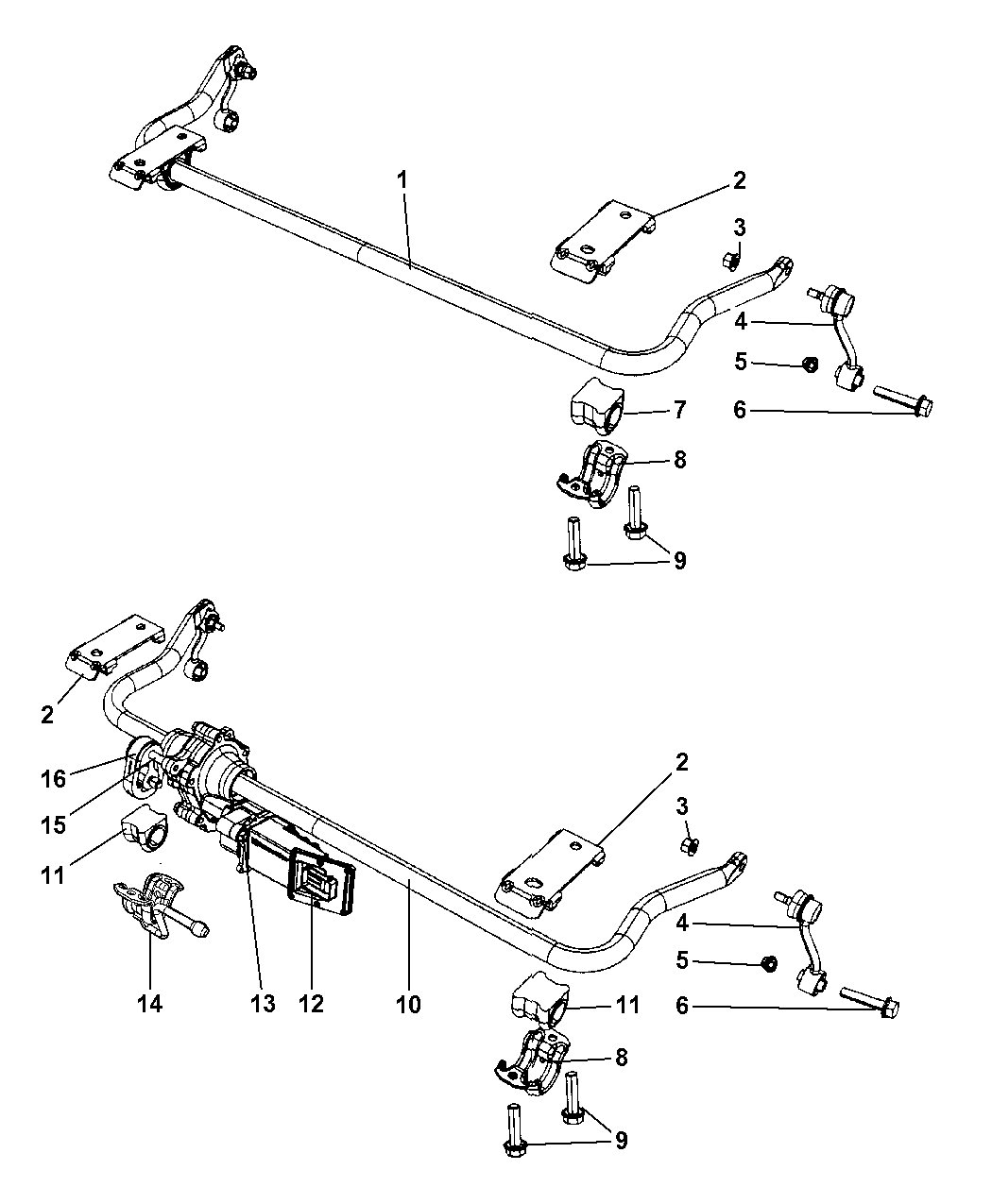 1
2
3
4
5
6
7
8
9
2
16
15
11
14
13
12
10
2
3
4
5
6
11
8
9