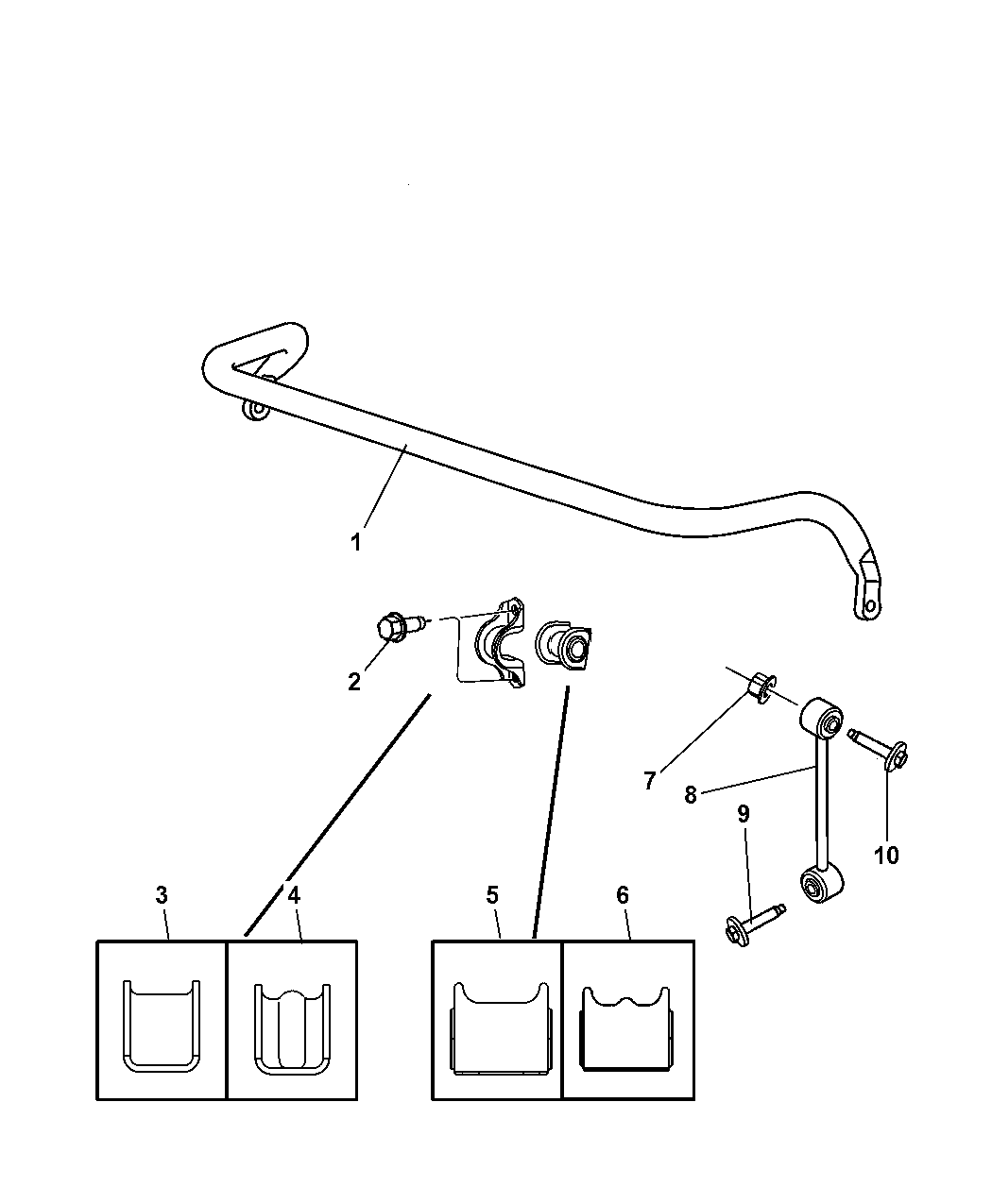 1
2
7
8
9
10
3
4
5
6