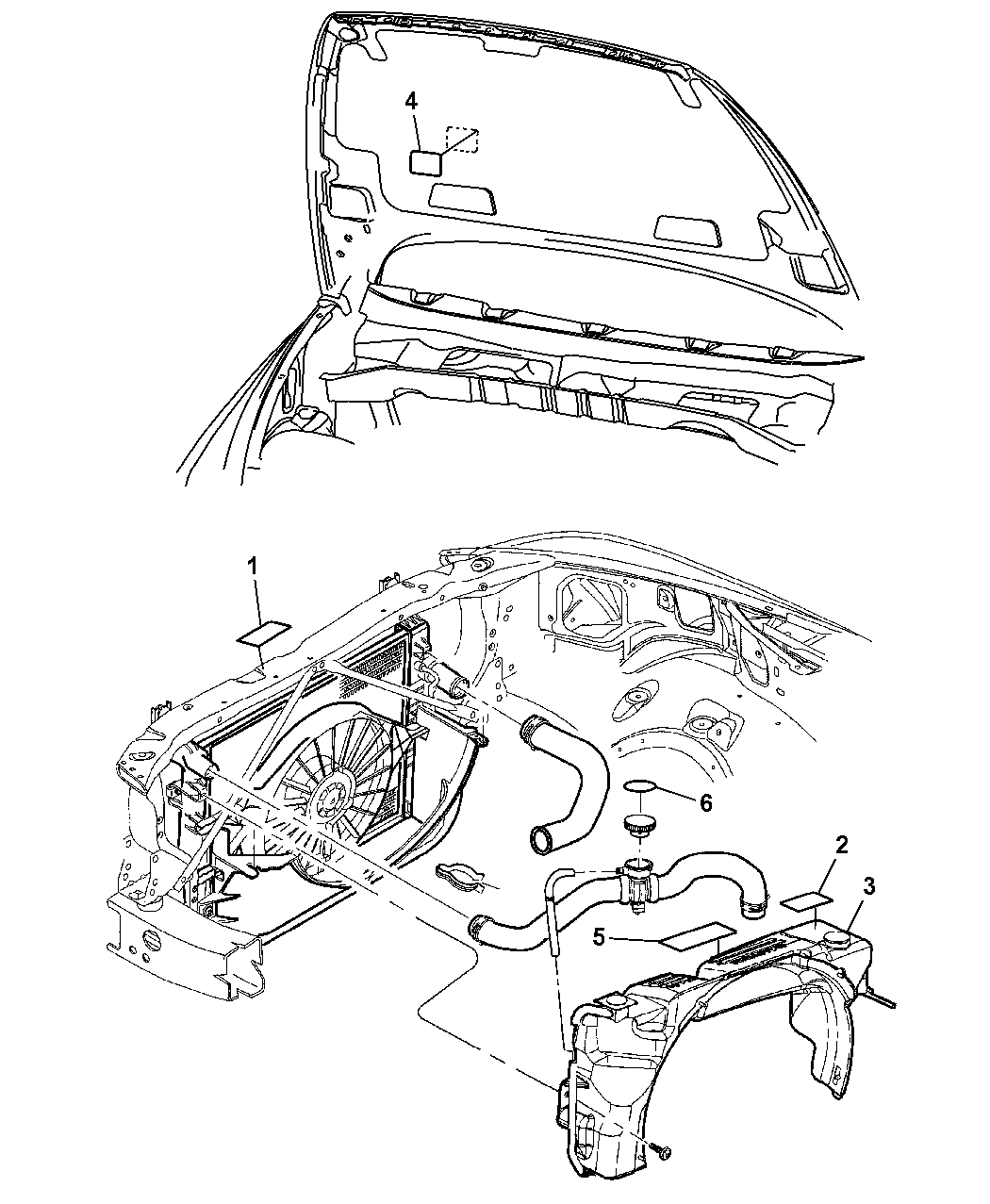 4
1
6
2
3
5