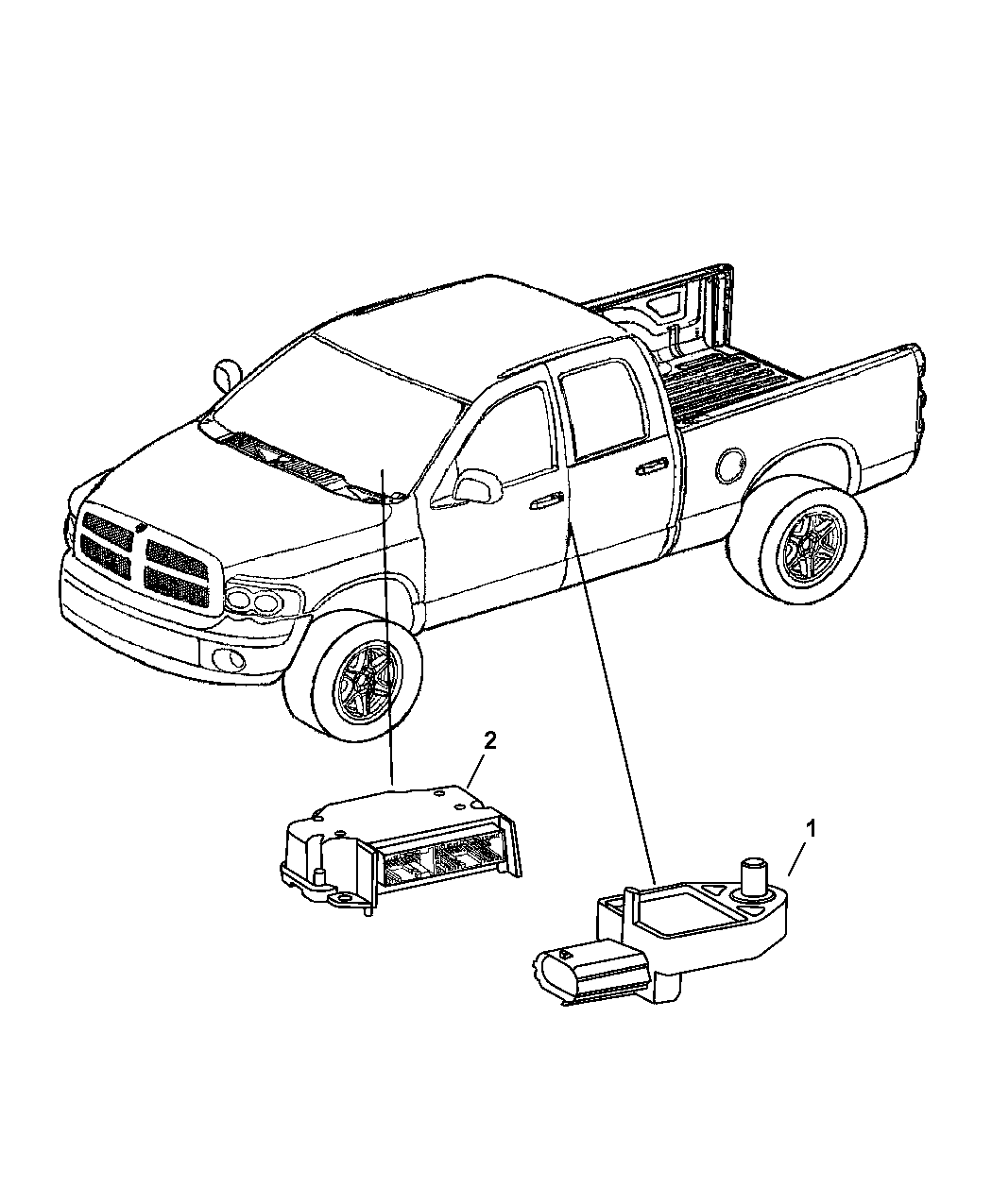 2

1