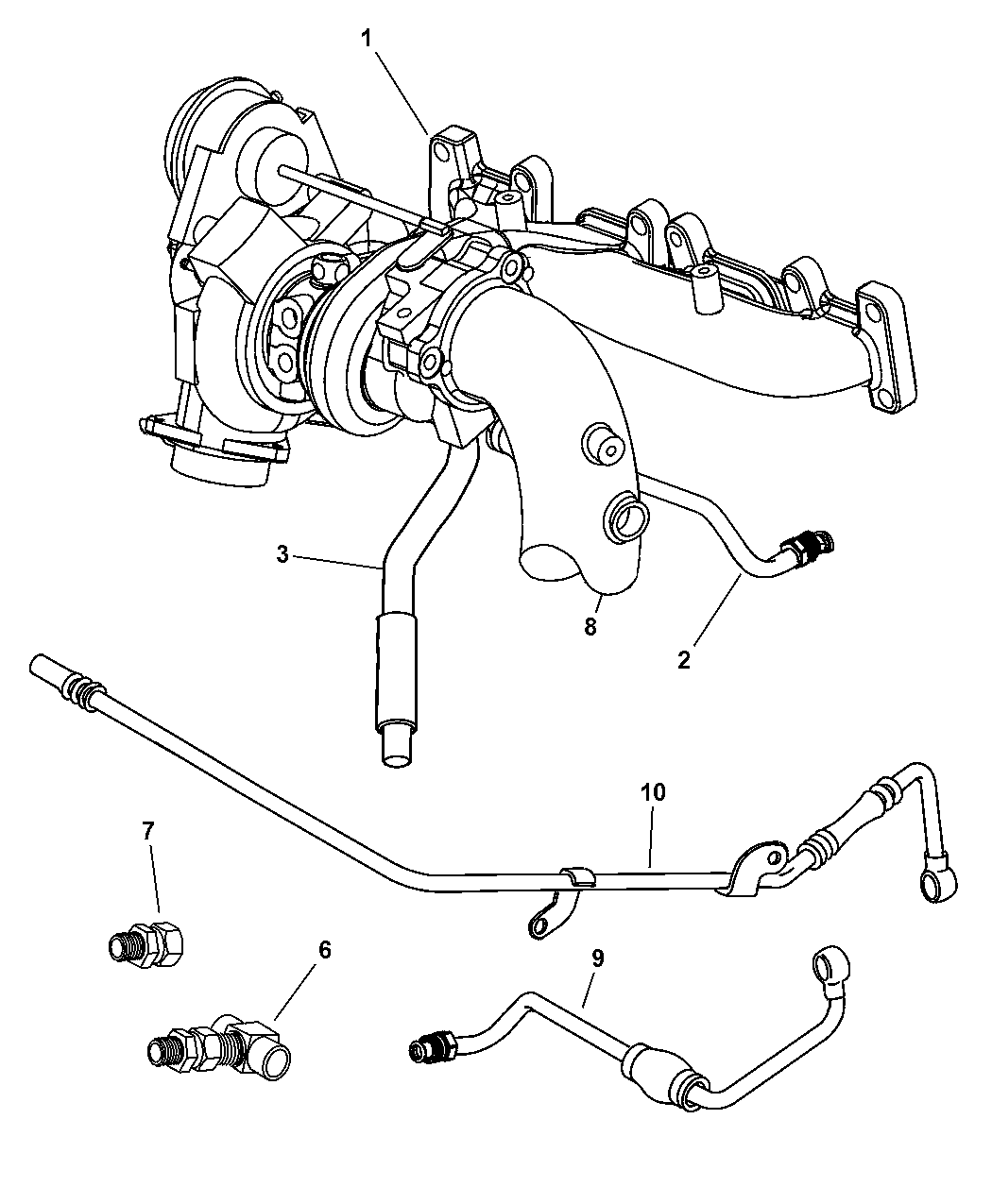 1
3
8
2
10
7
6
9