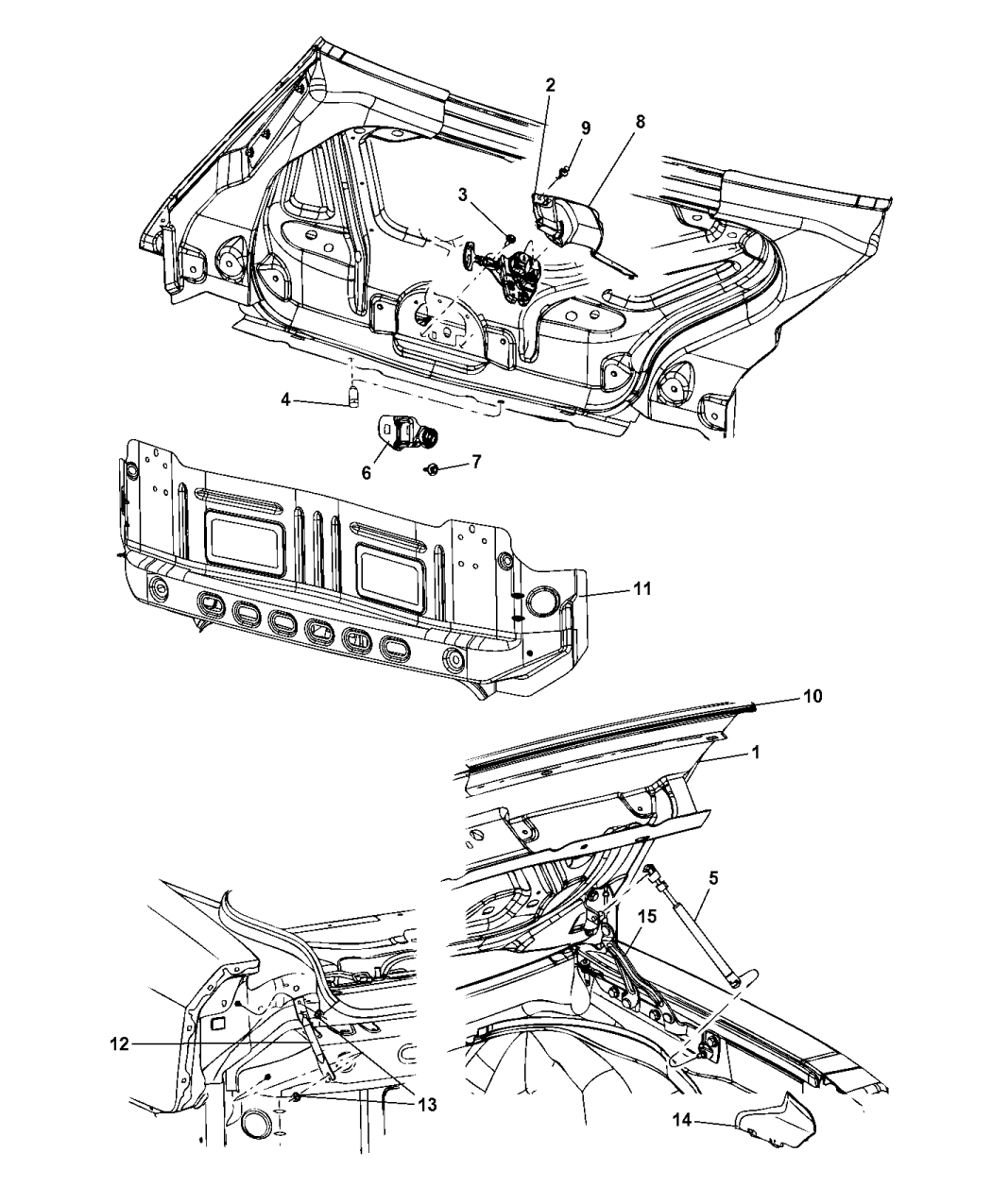 2
9
8
3
4
6
7
11
10
1
5
15
12
13
14