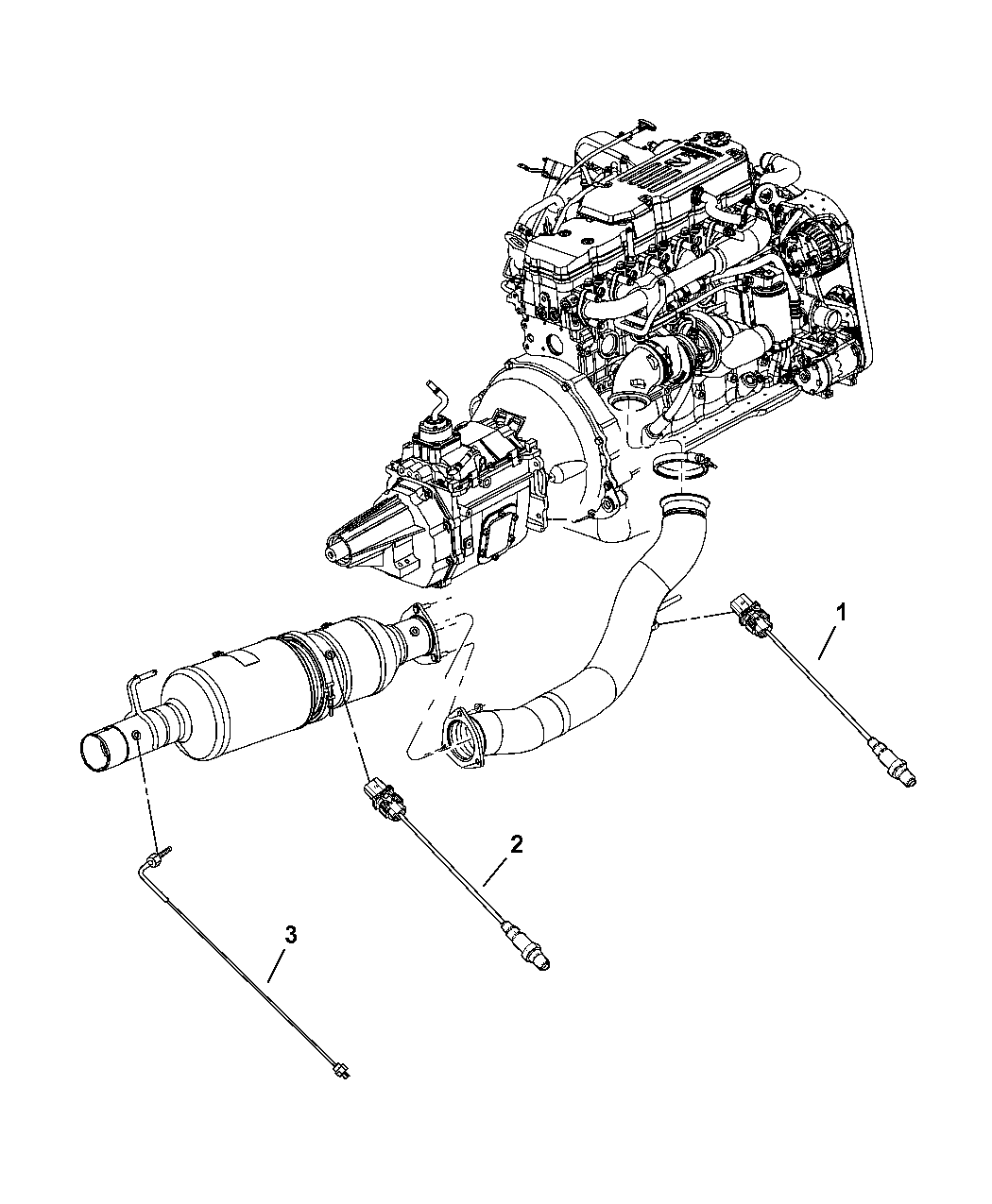 1

2

3