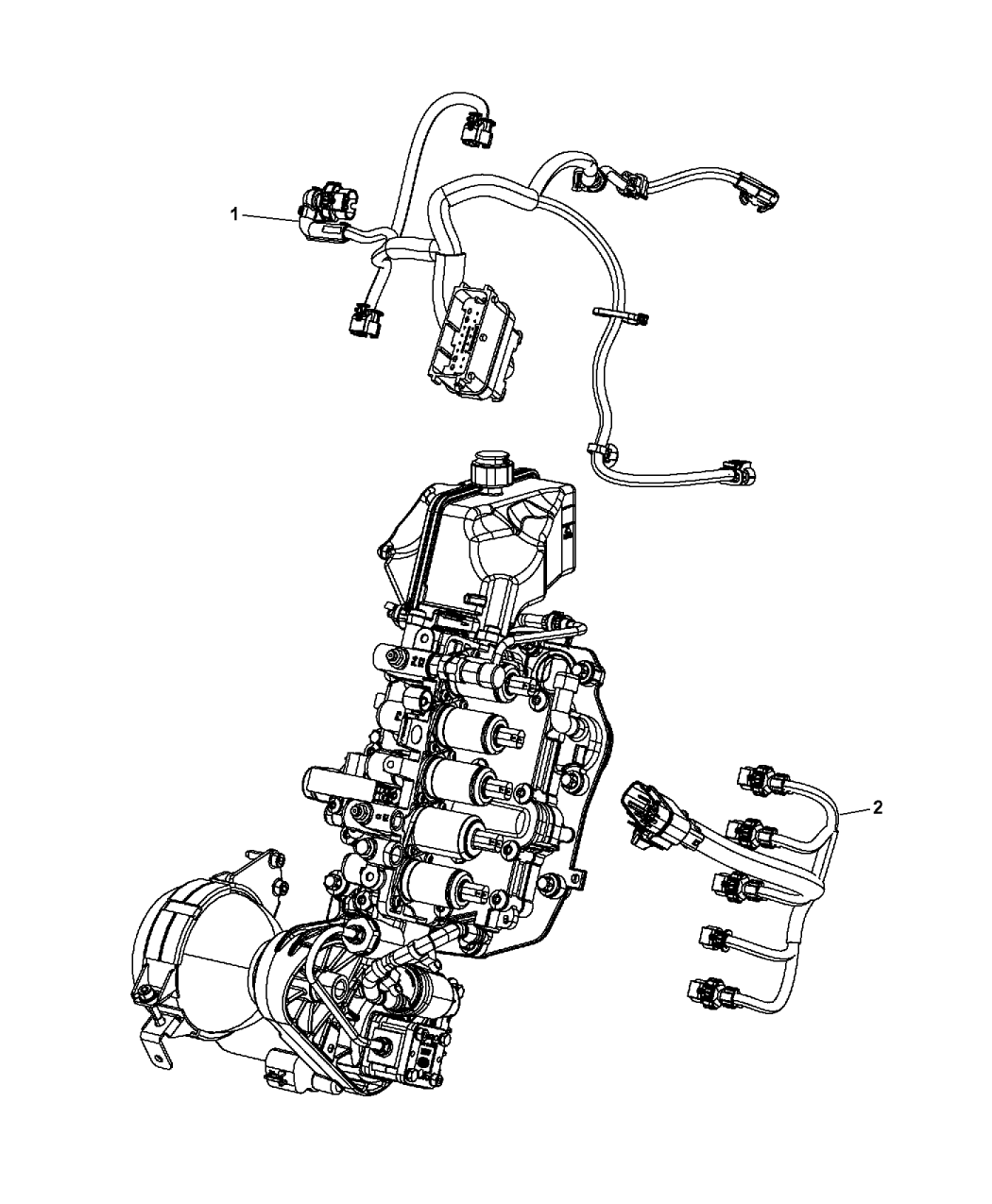 1

2