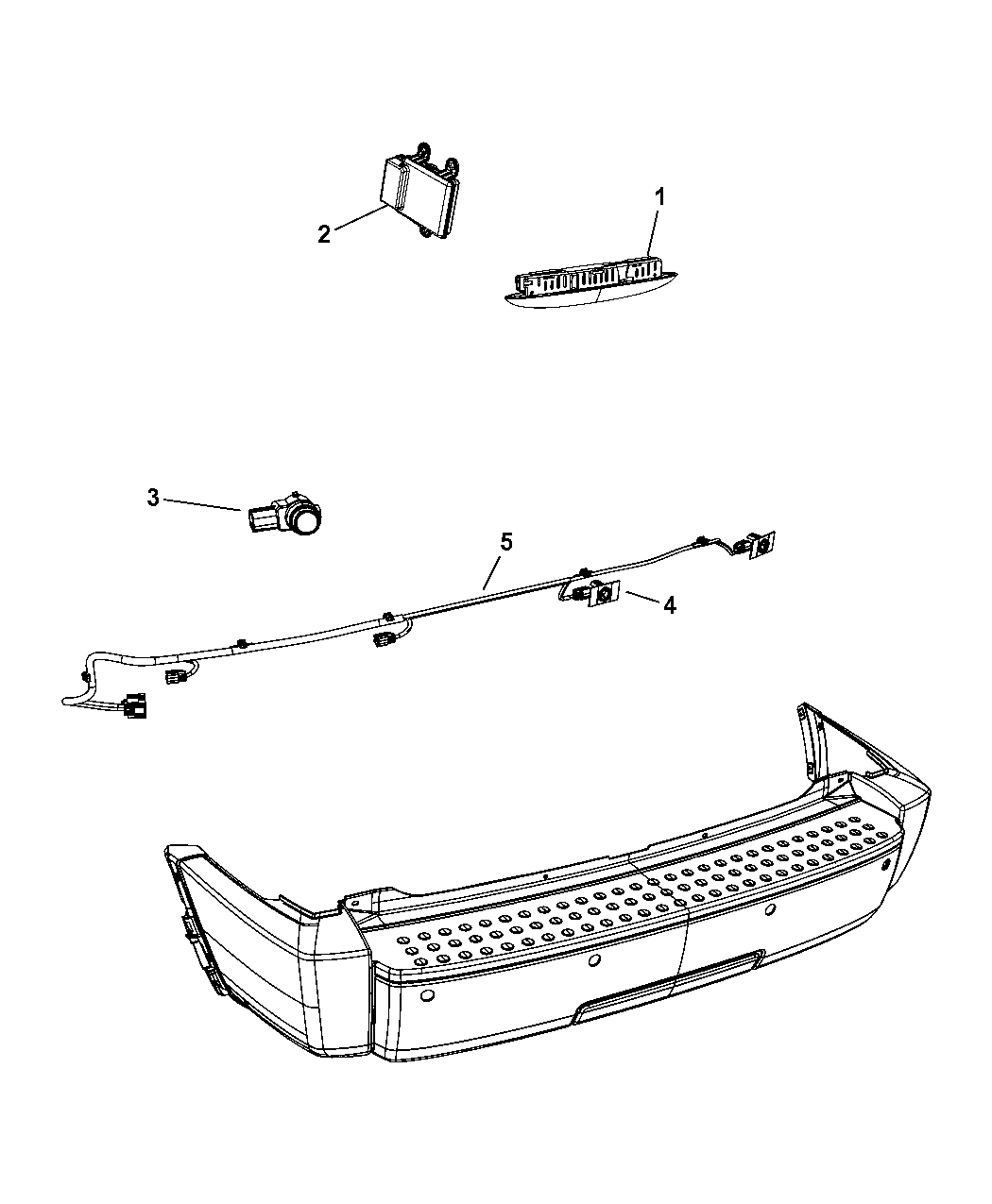 2
1
3
5
4