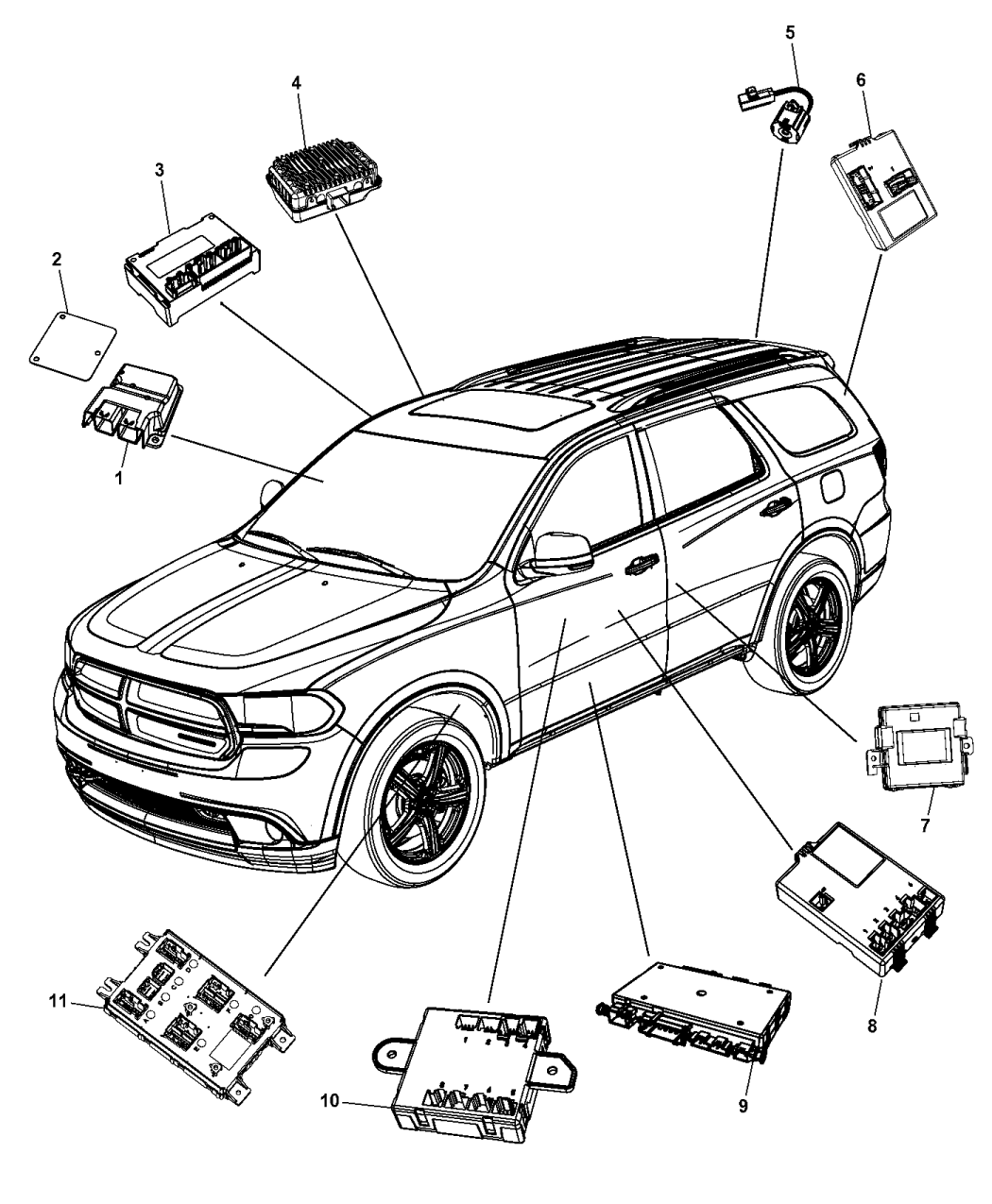 5
4
6
3
2
1
7
8
11
10
9