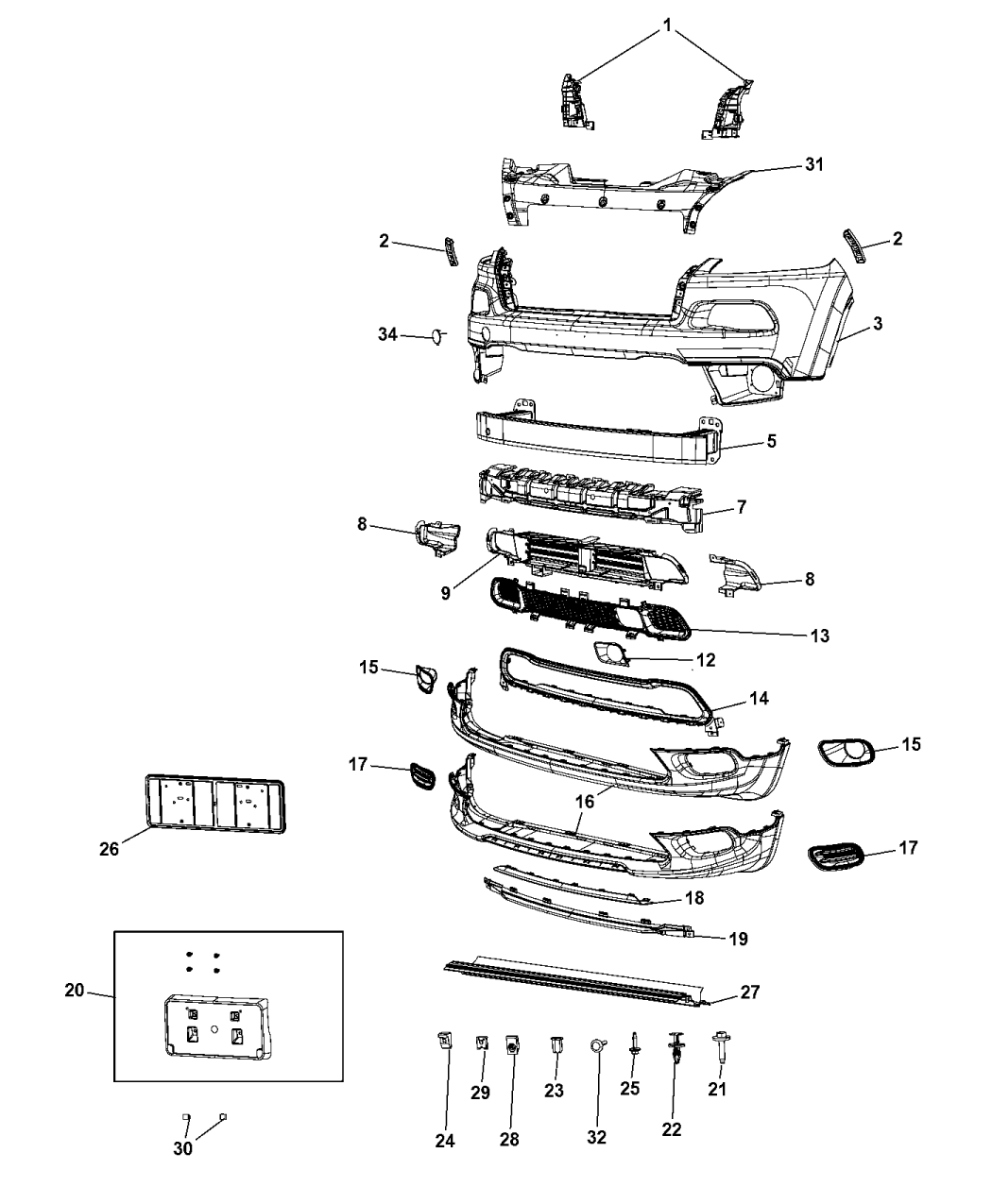 1
31
2
2
34
3
5
7
8
9
8
13
12
15
14
15
17
16
26
17
18
19
20
27
24
29
28
23
32
25
22
21
30