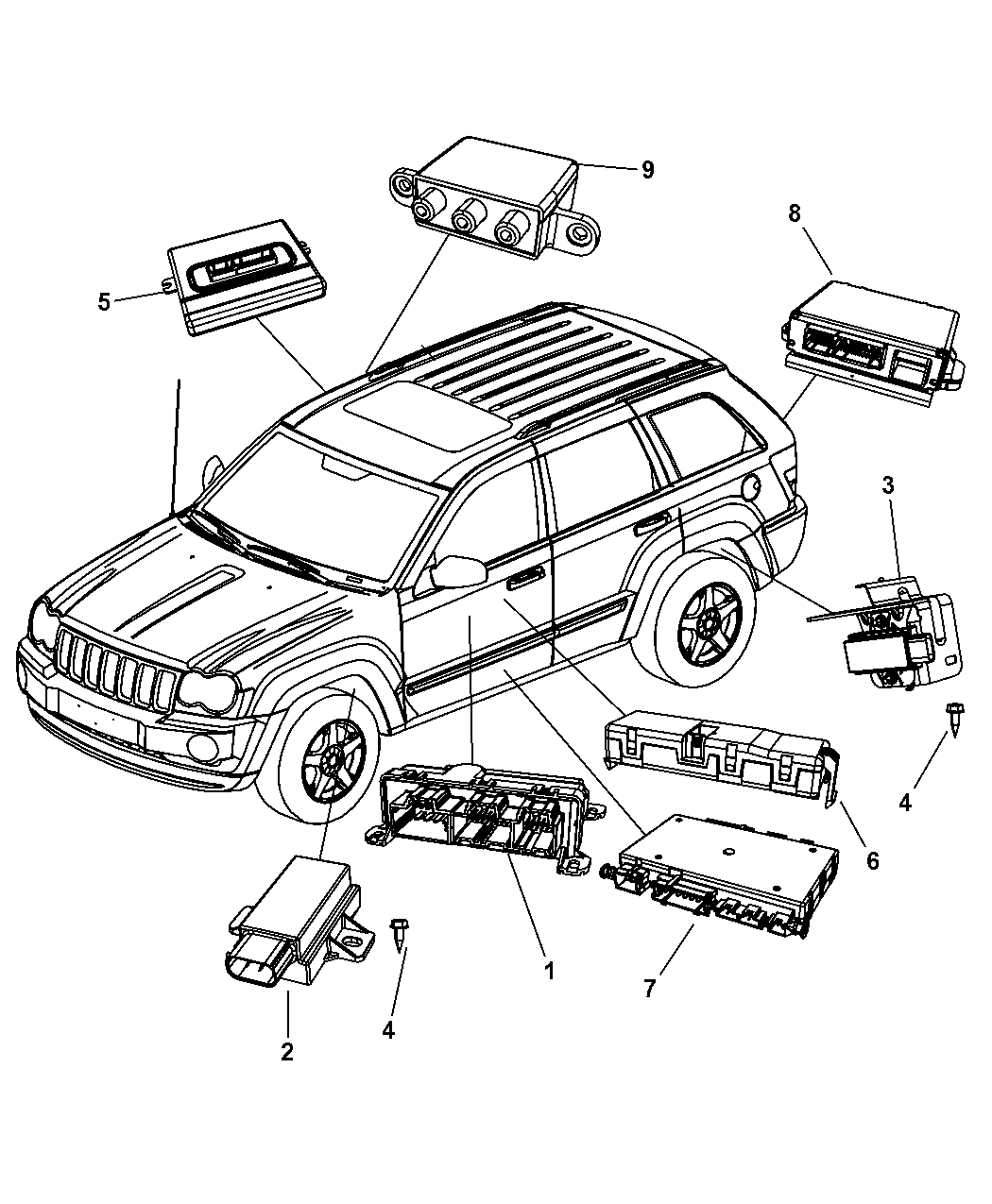 9
8
5
3
4
6
1
7
4
2