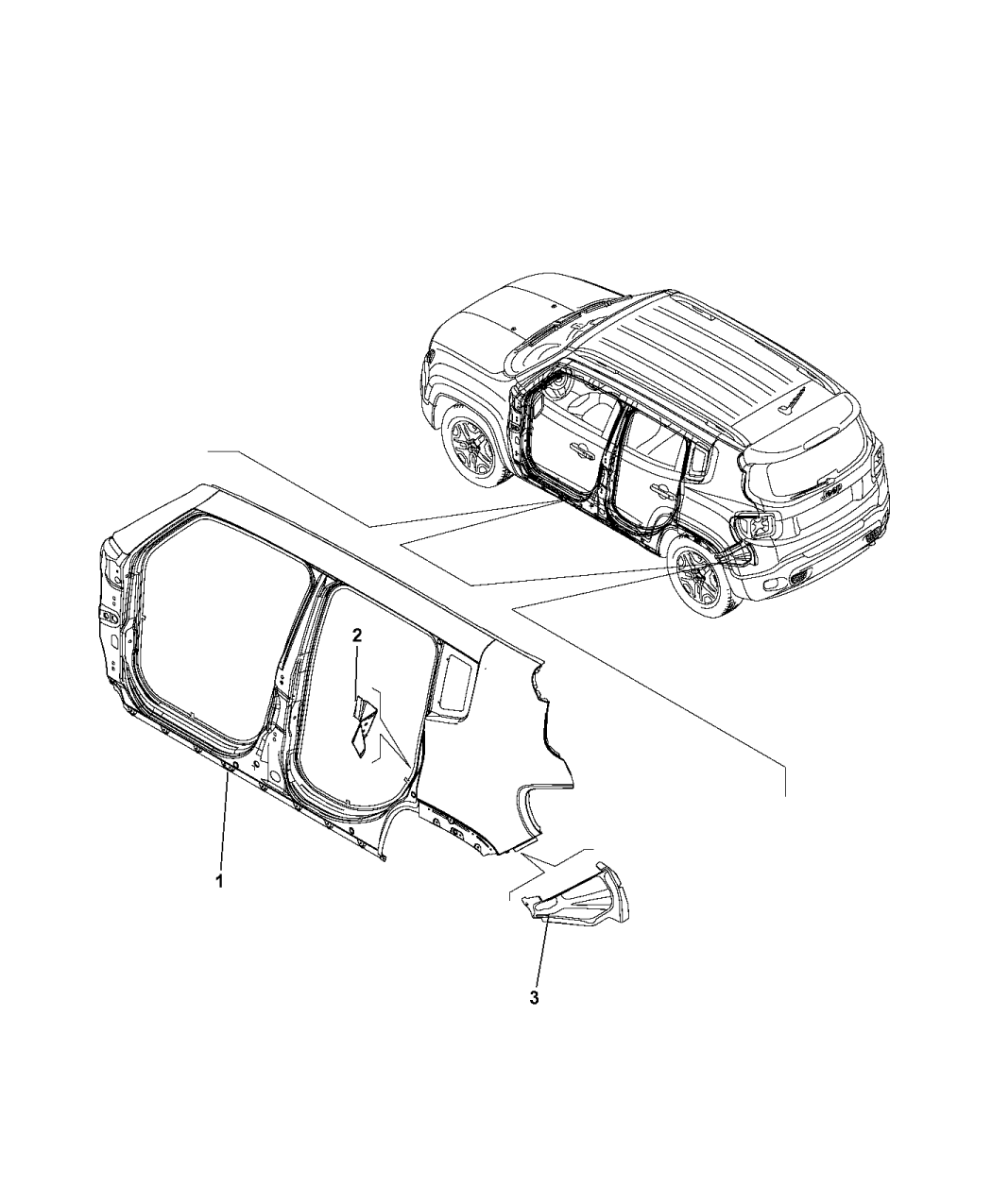 2
1
3