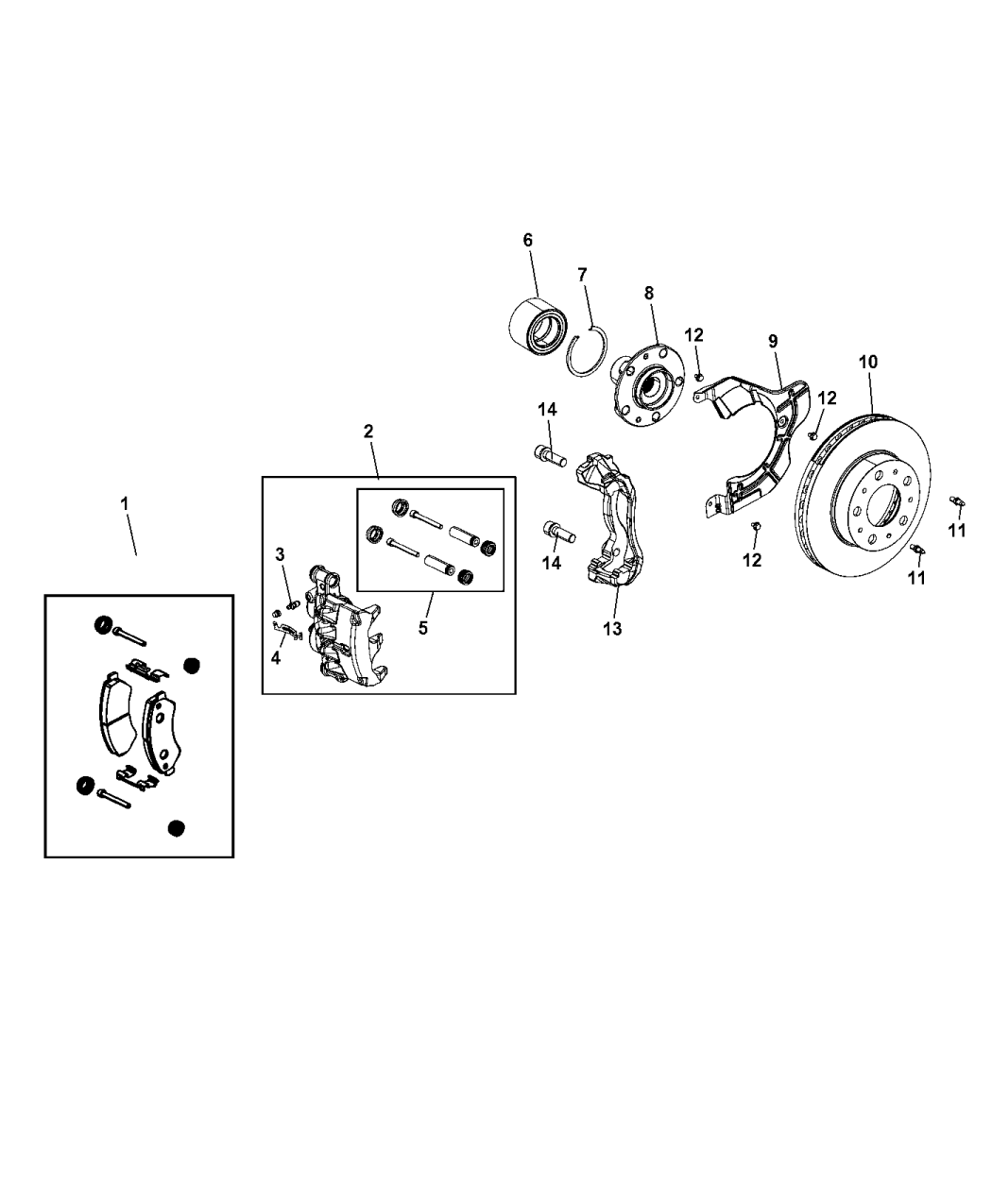 6
7
8
12
9
10
12
14
2
1
3
4
5
14
13
12
11
11