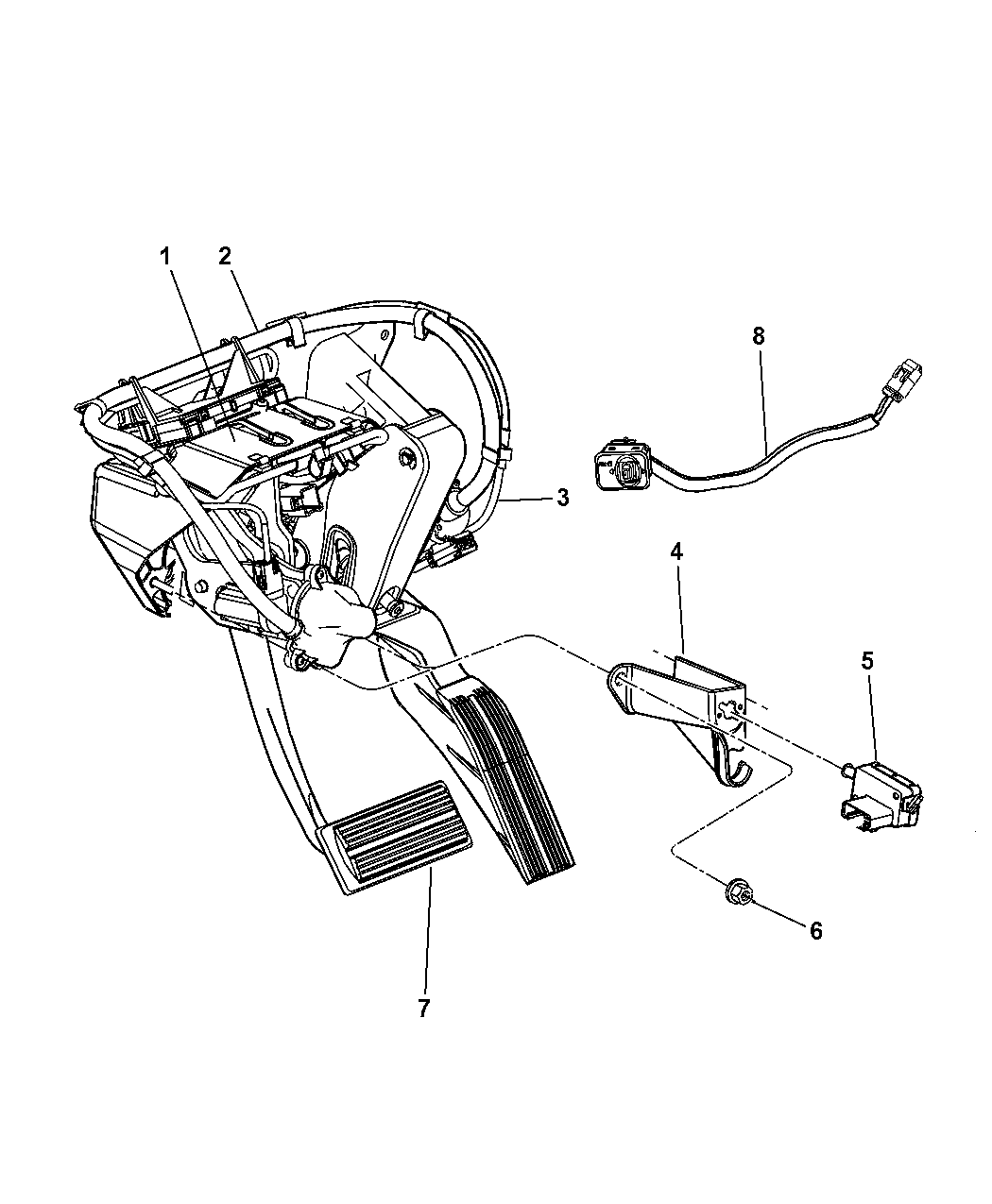 1
2
8
3
4
5
6
7