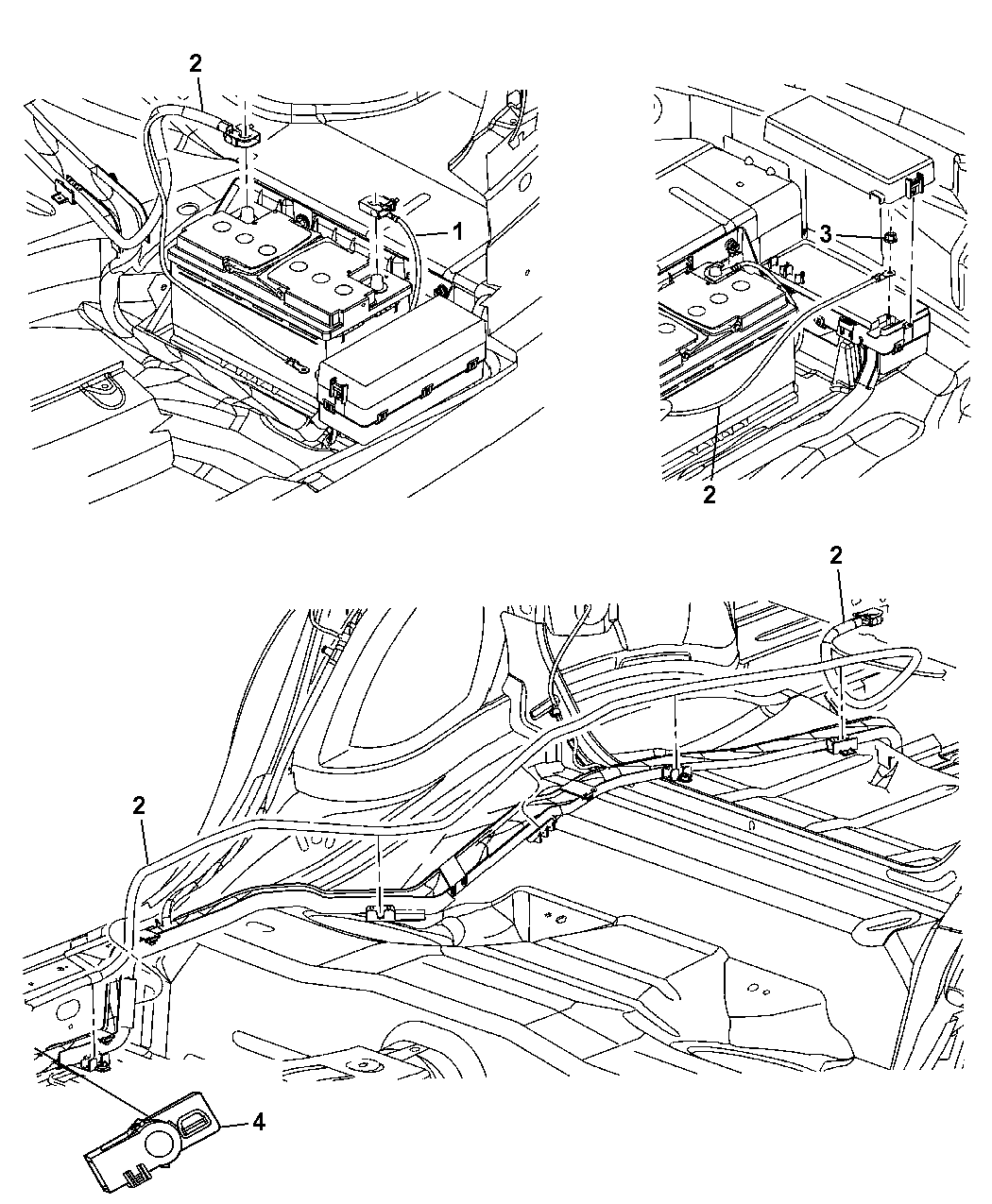 2
1
3
2
2
2
4