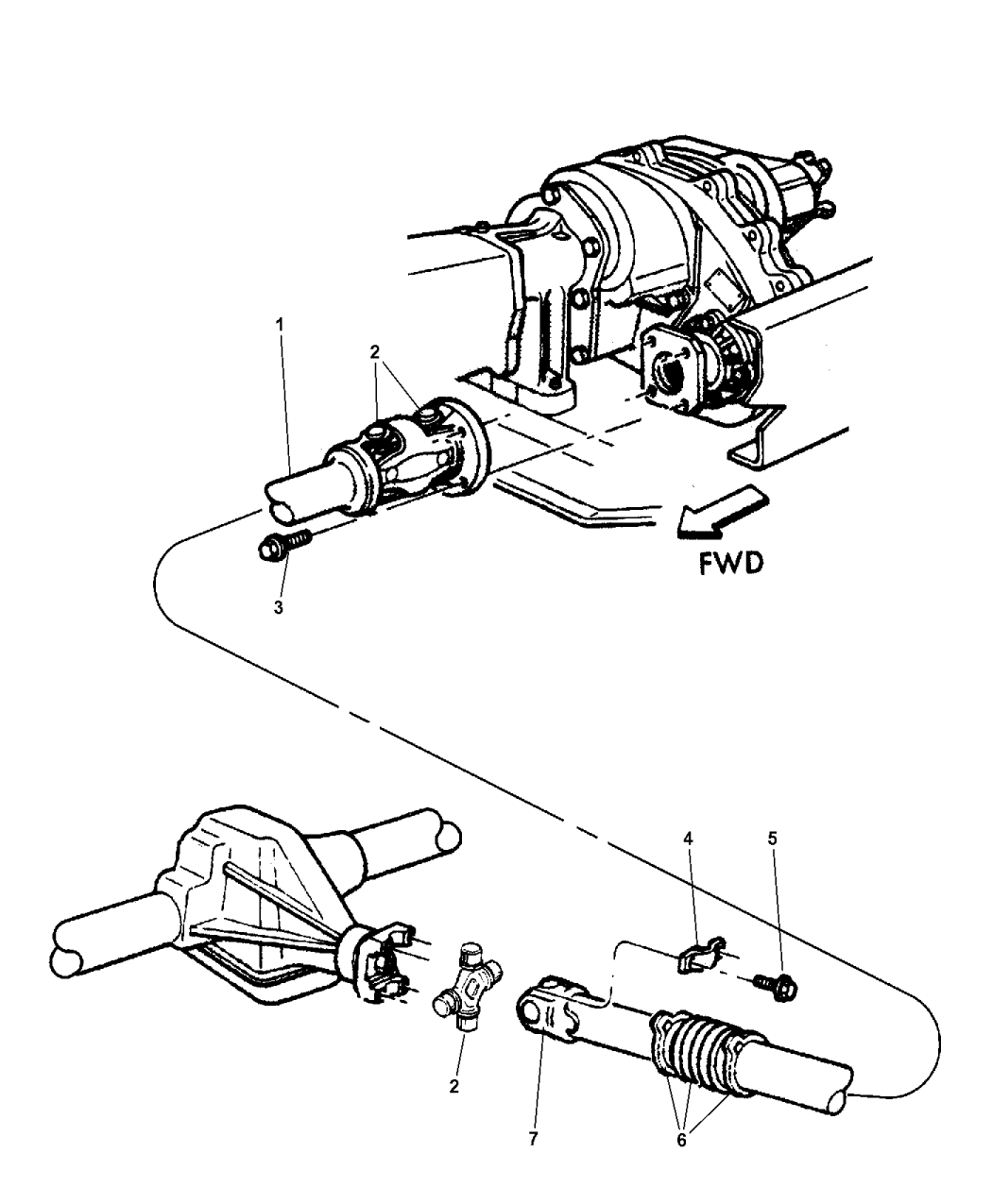 1
2
3
FWD
4
5
2
7
6