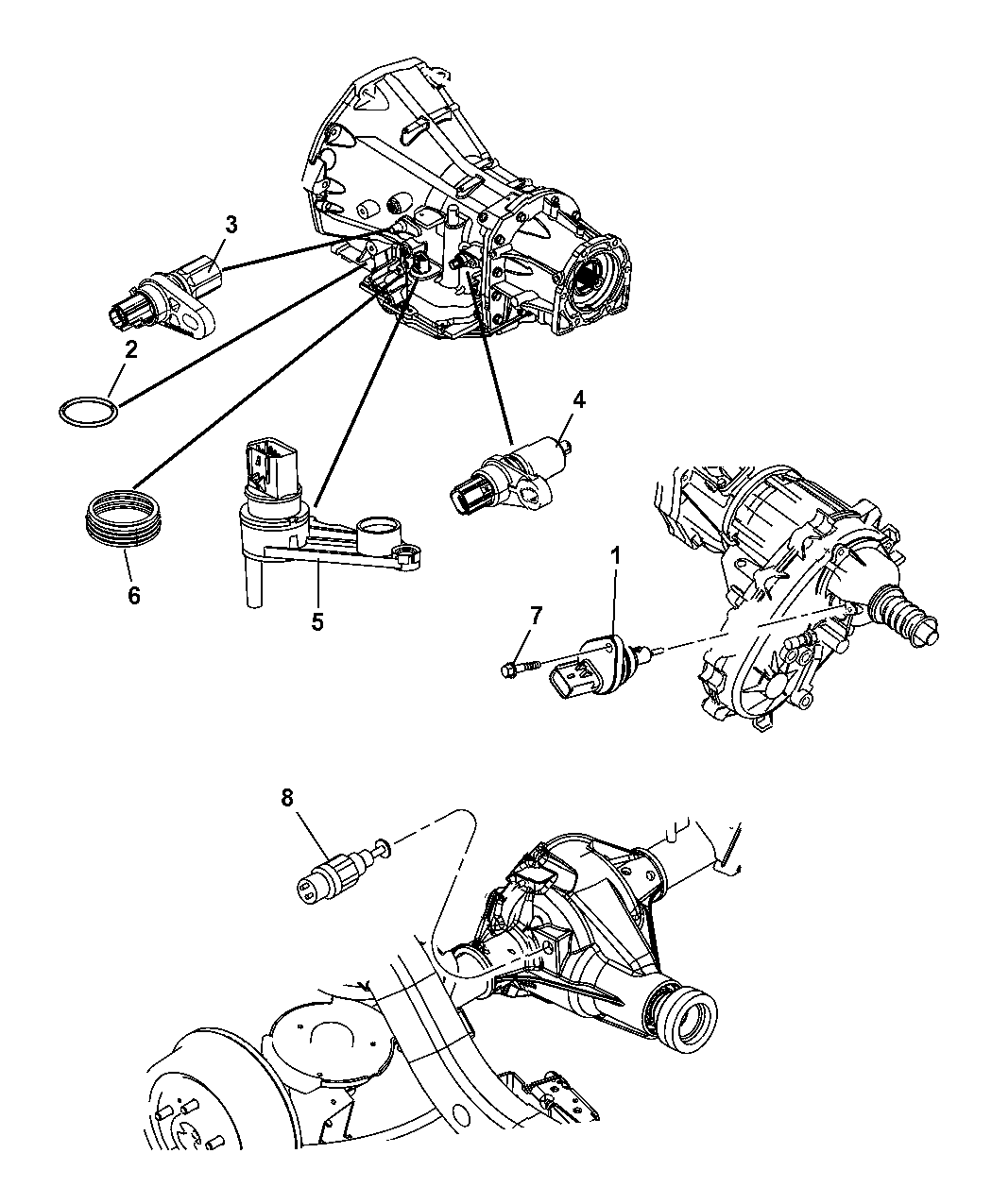 3
2
4
6
5
1
7
8