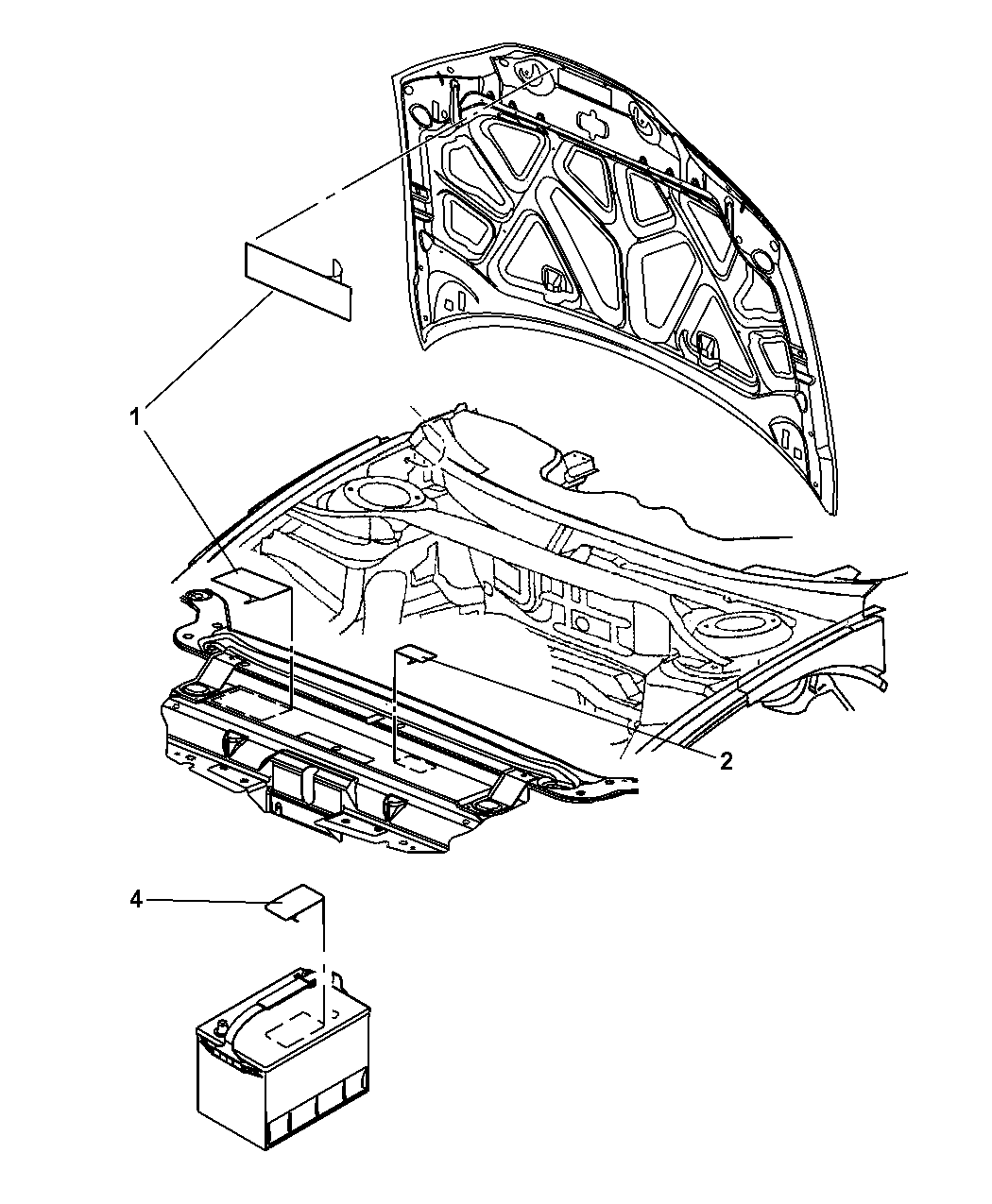 1
2
4