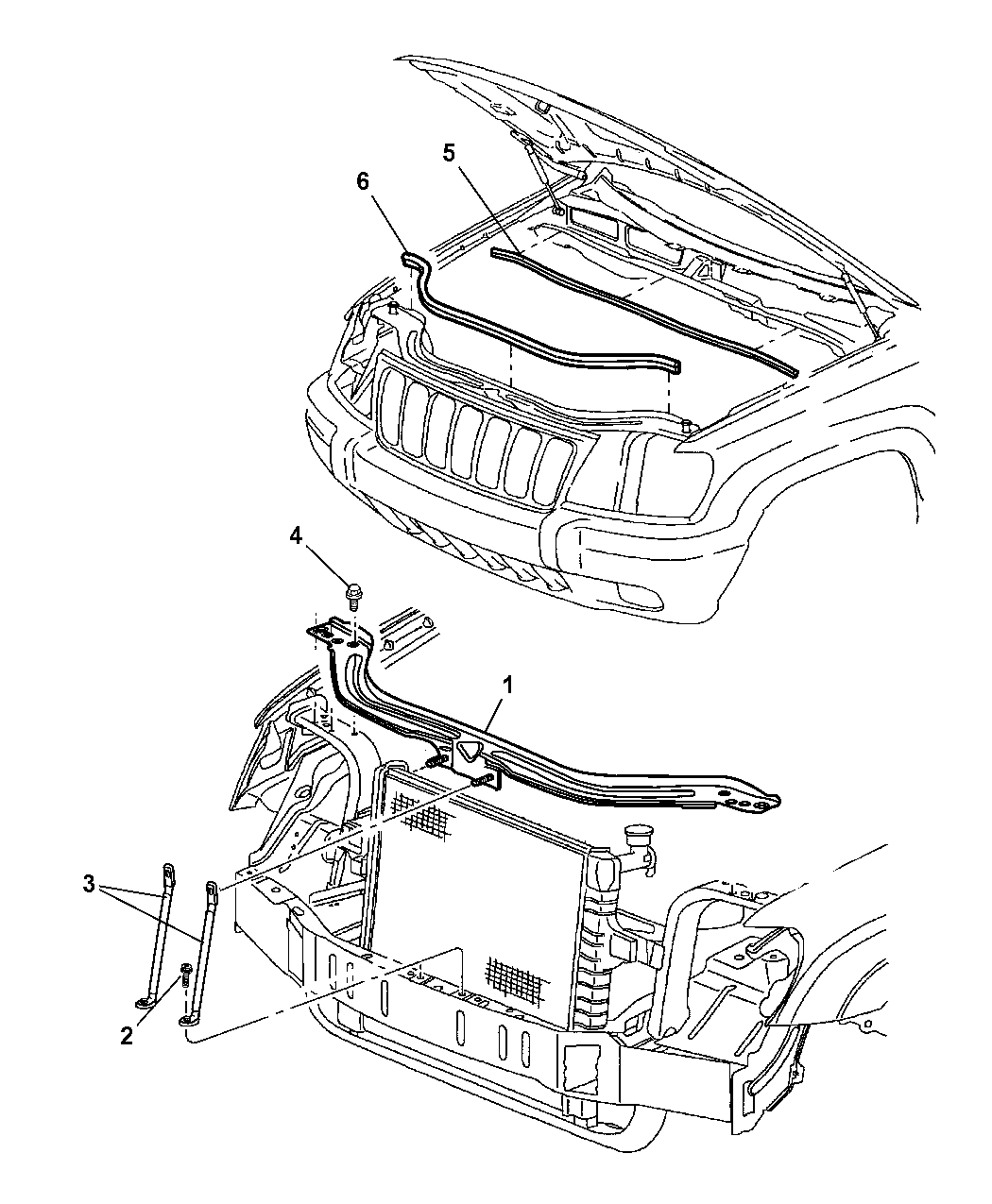 6
5
4
1
3
2