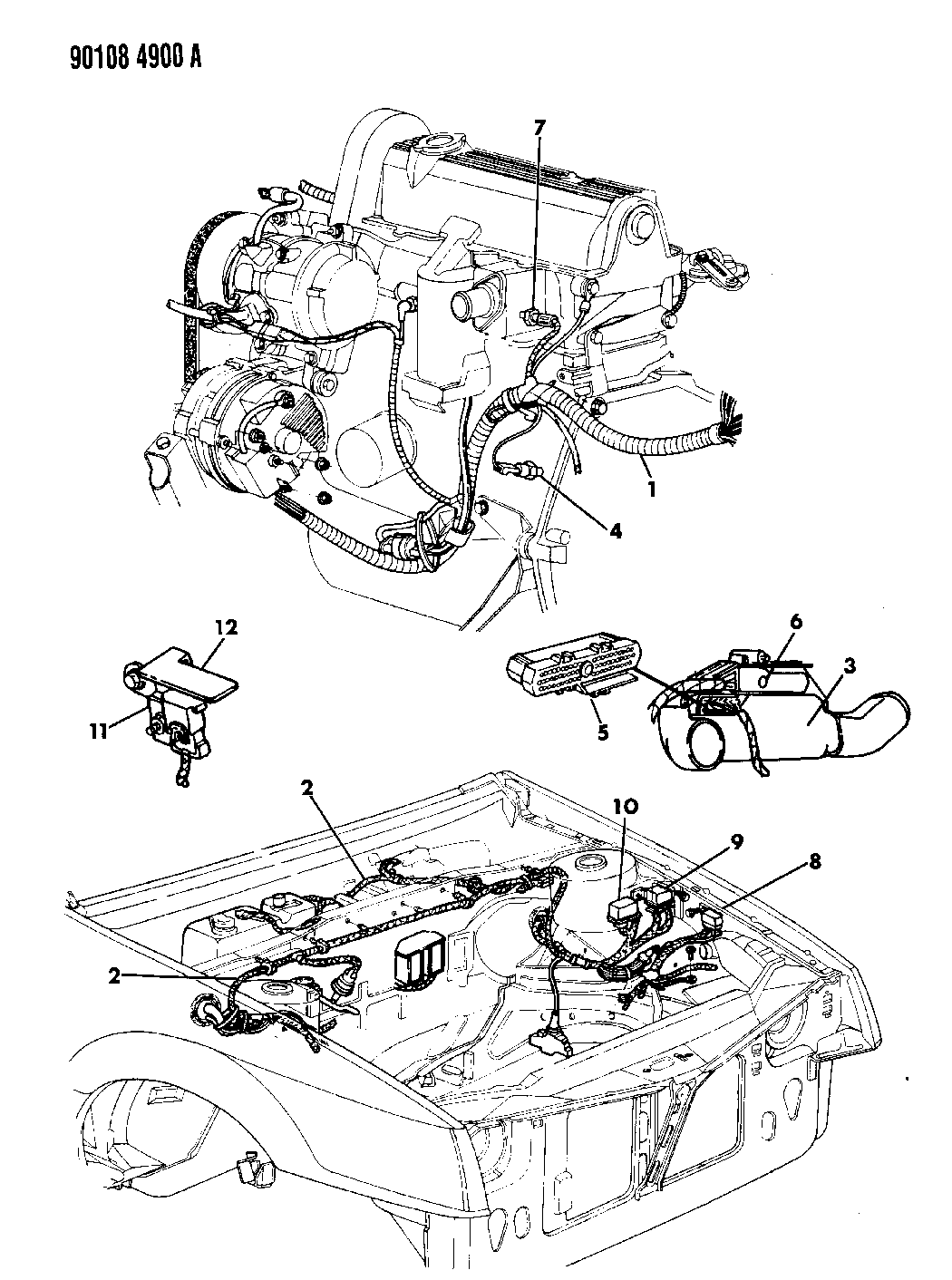 90108 4900 A

7

1

4

12

11

6

3

5

2

10

9

8

2