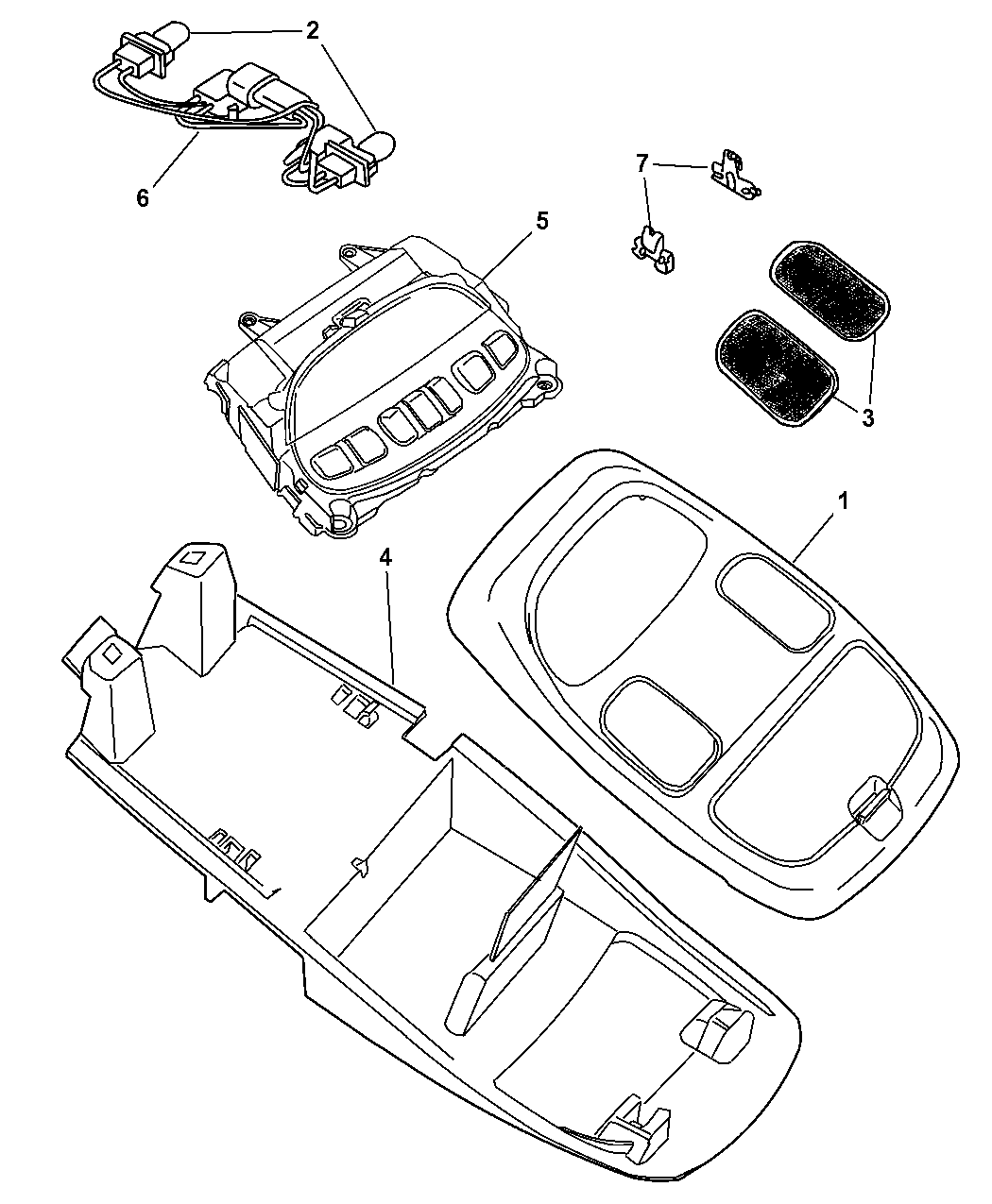 2
6
7
5
3
1
4