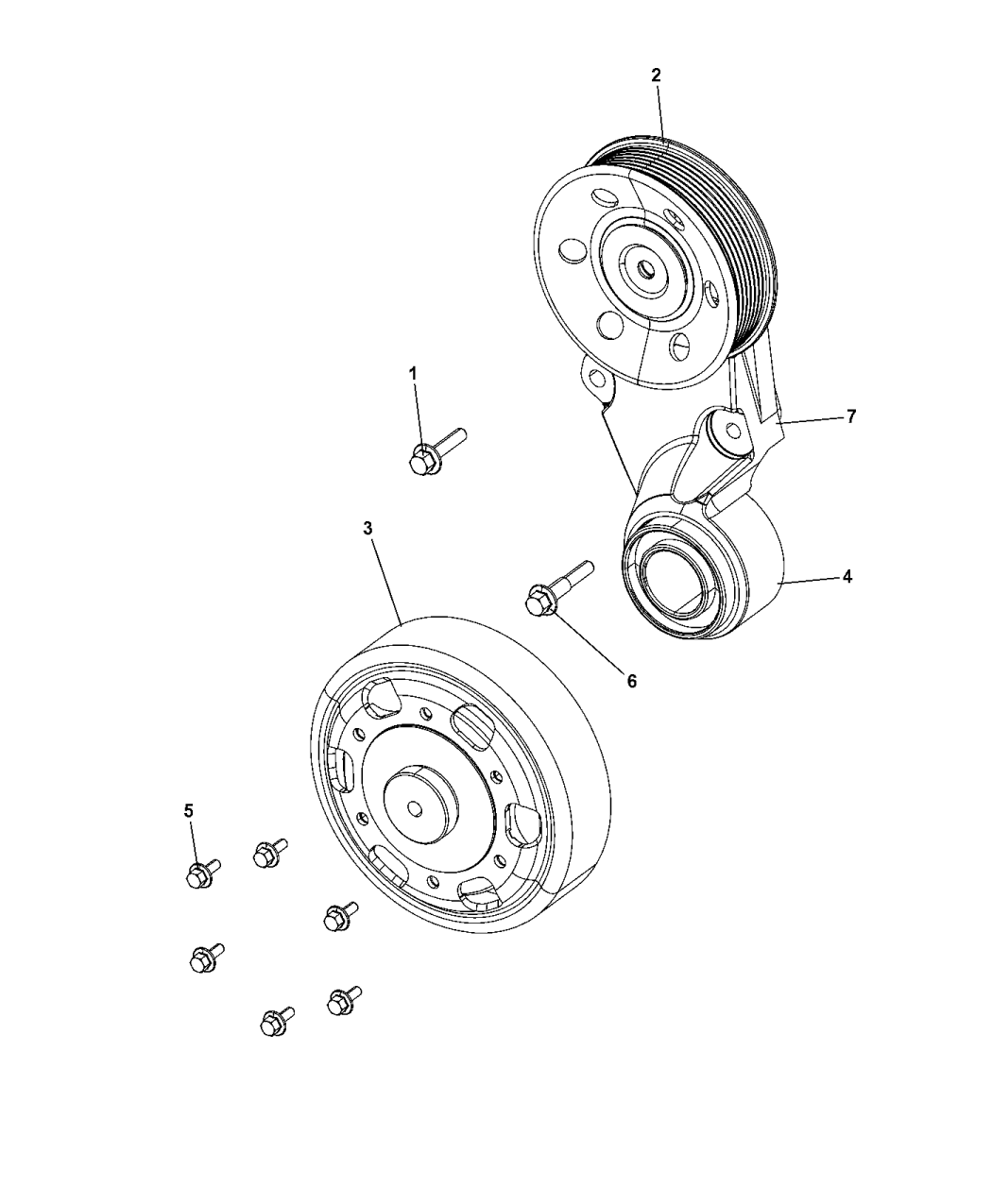 2

1

7

3

4

6

5