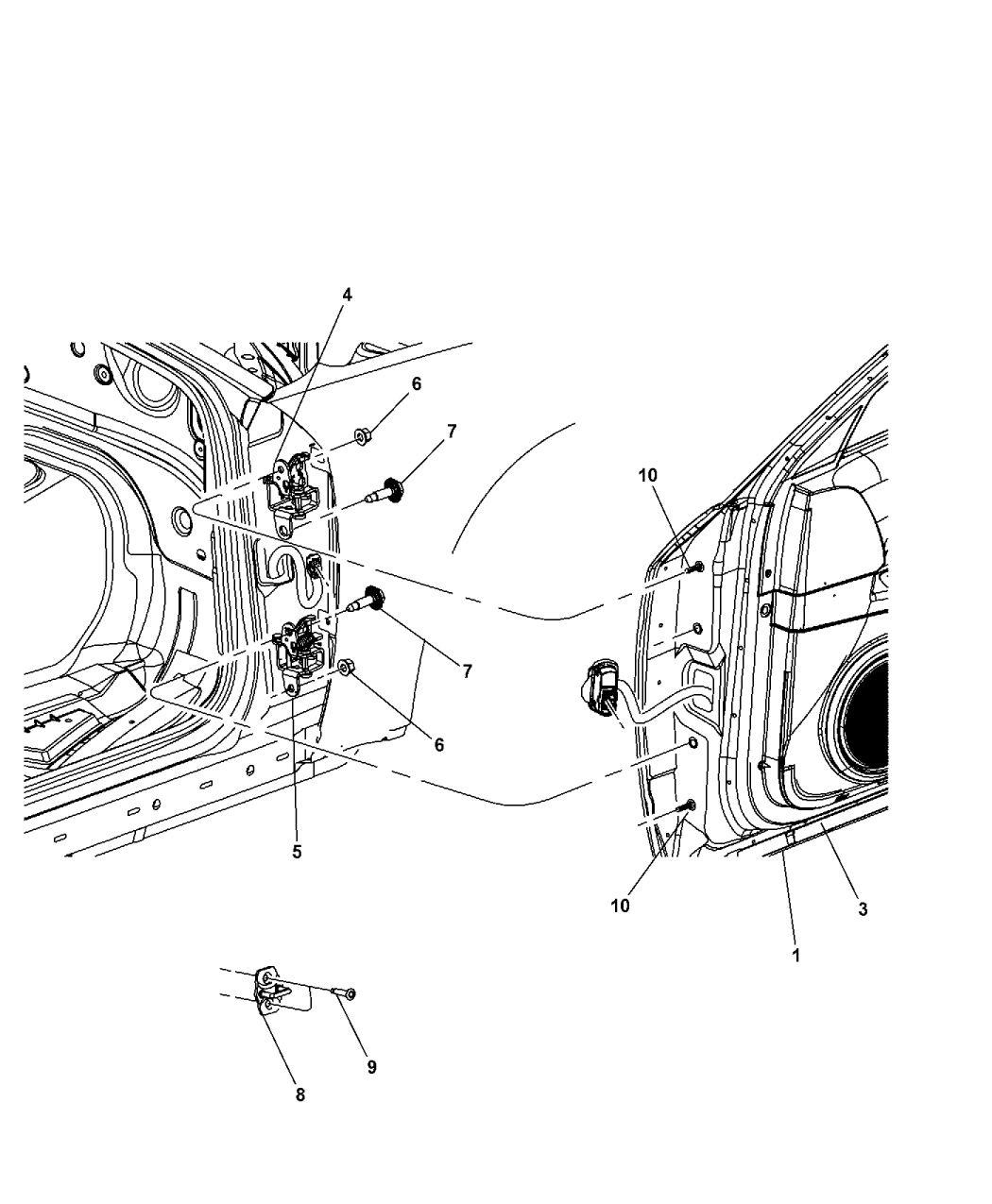 4
6
7
10
7
6
5
10
3
1
9
8