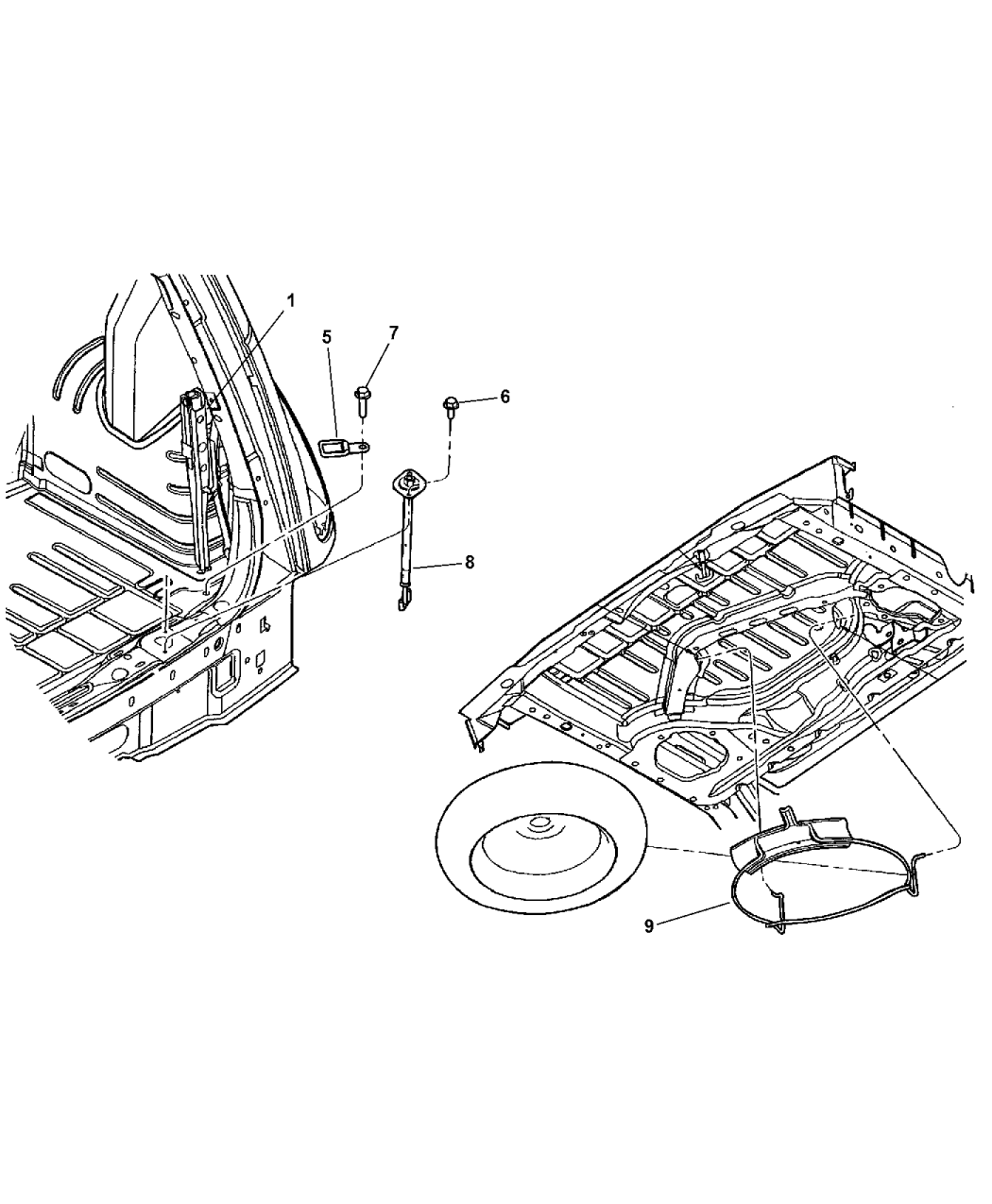 1
5
7
6
8
9