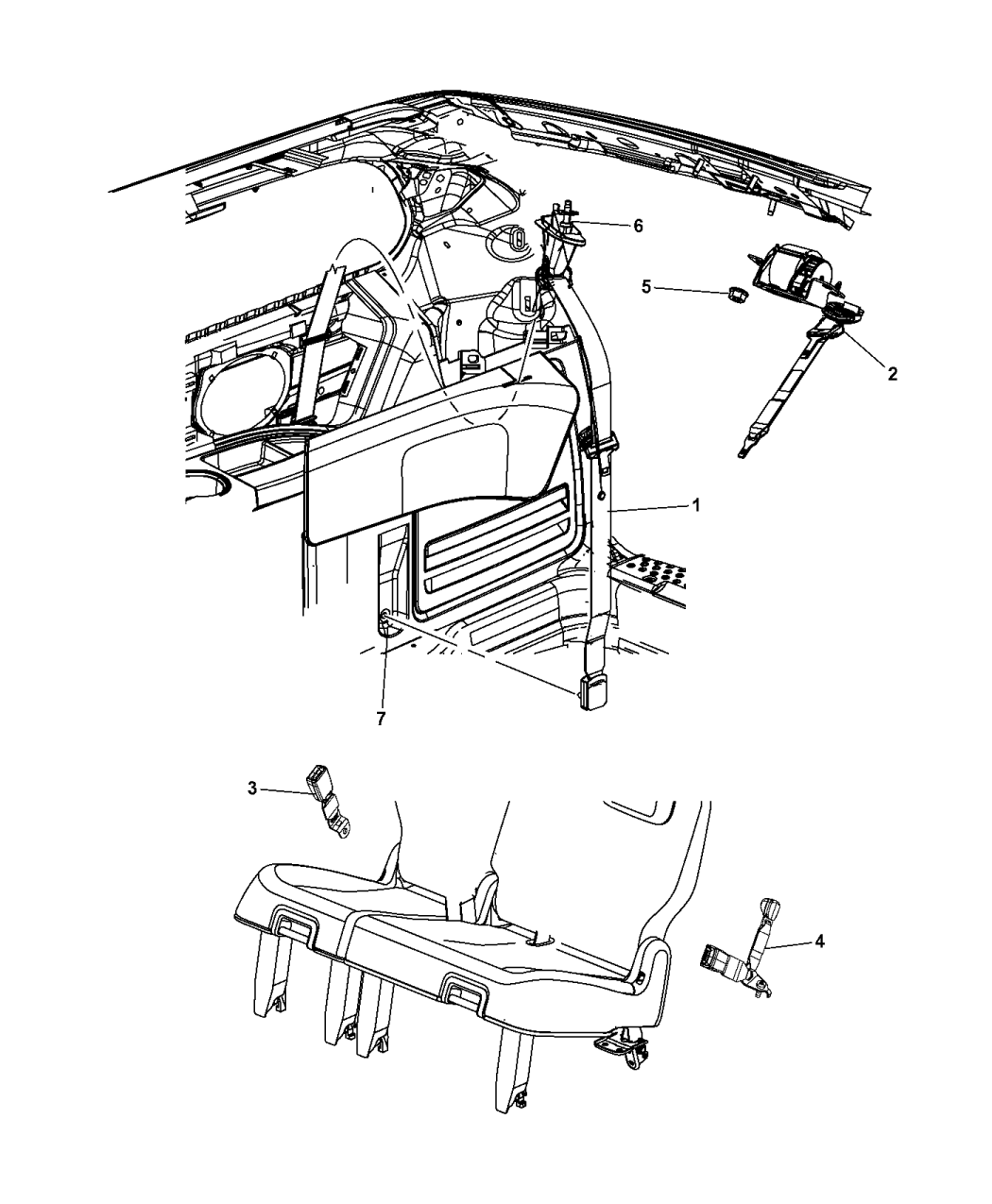 6
5
2
1
7
3
4