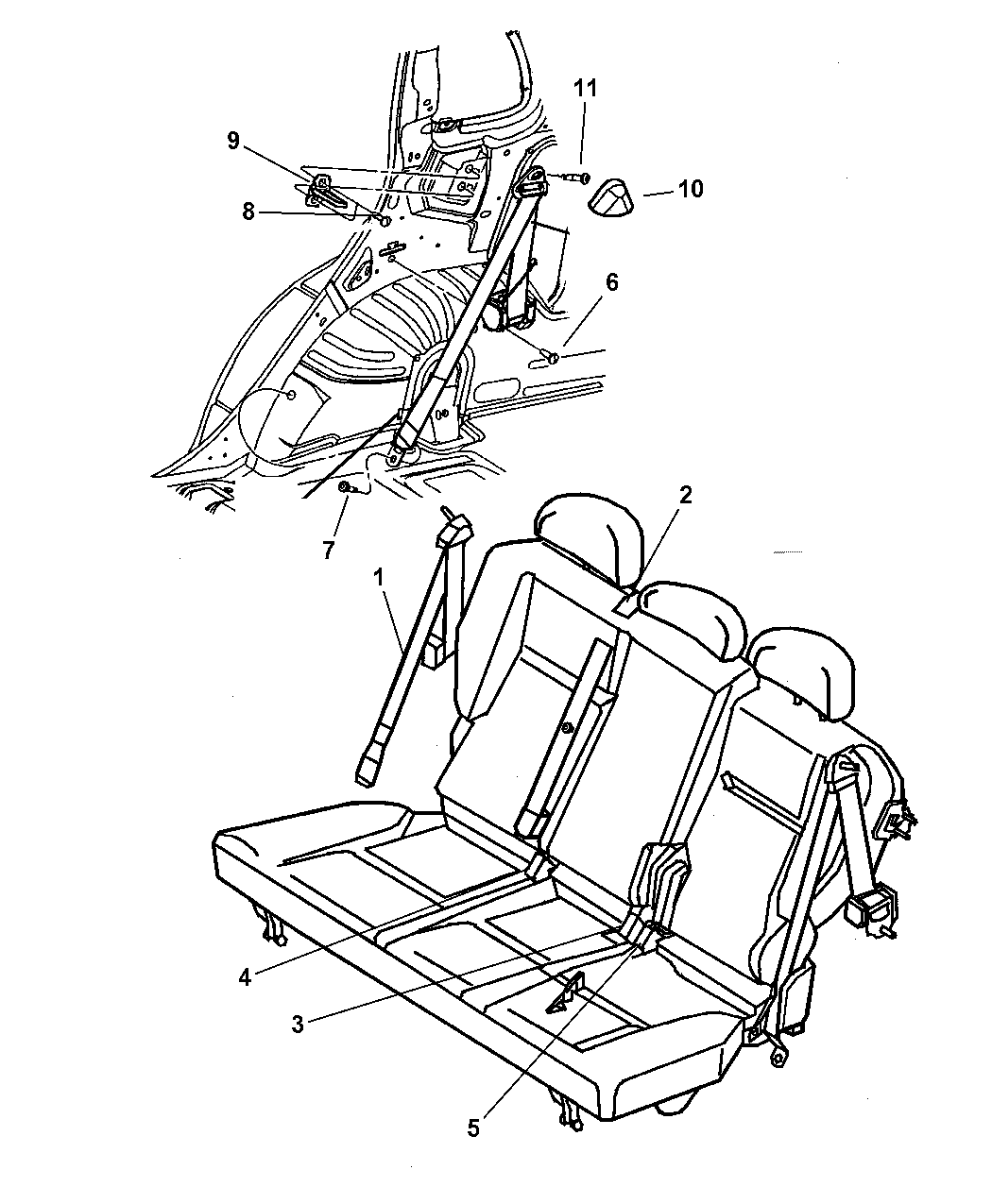 11
9
10
8
6
7
2
1
4
3
5