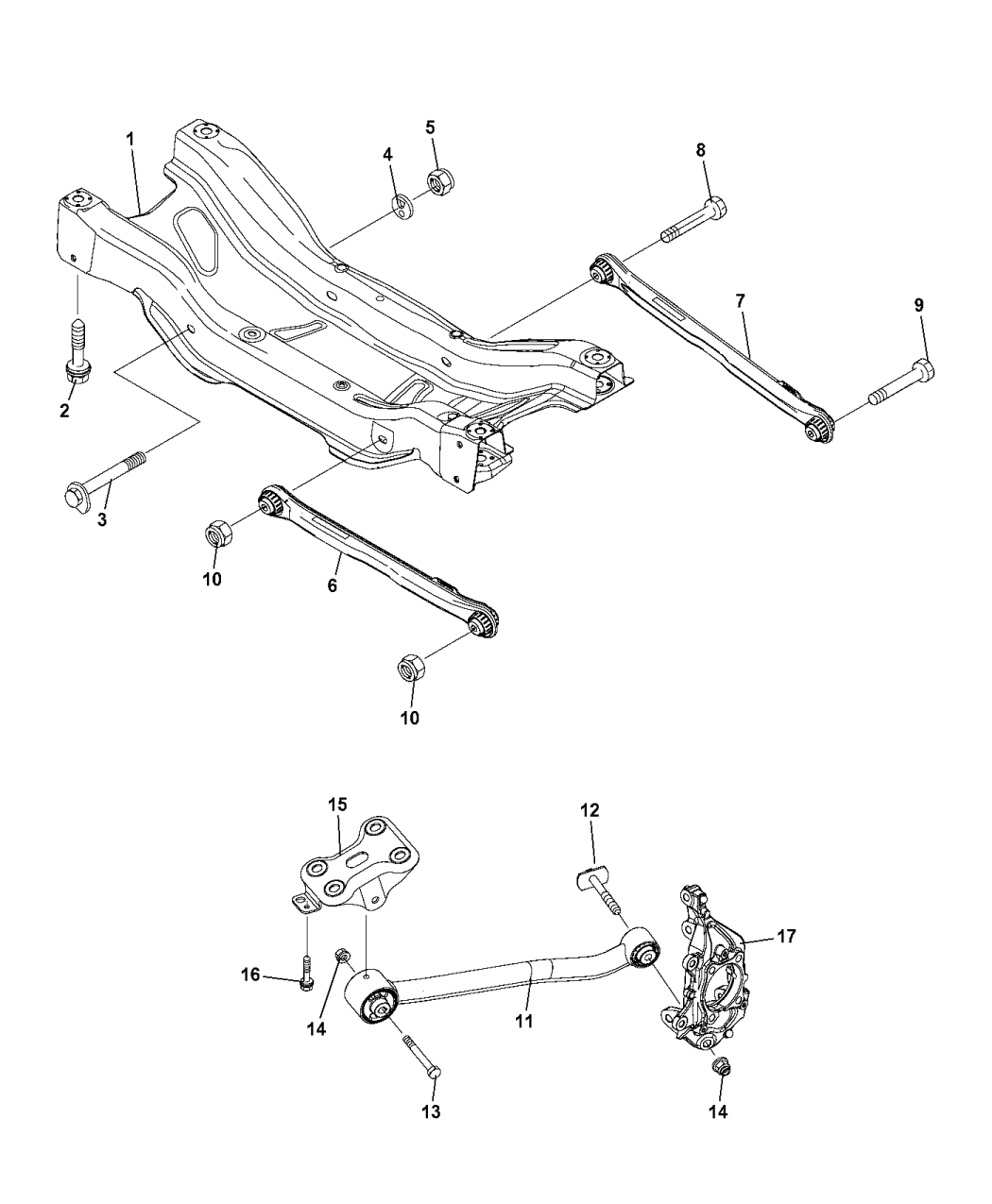 1
4
5
8
7
9
2
3
10
6
10
15
12
17
16
14
11
13
14