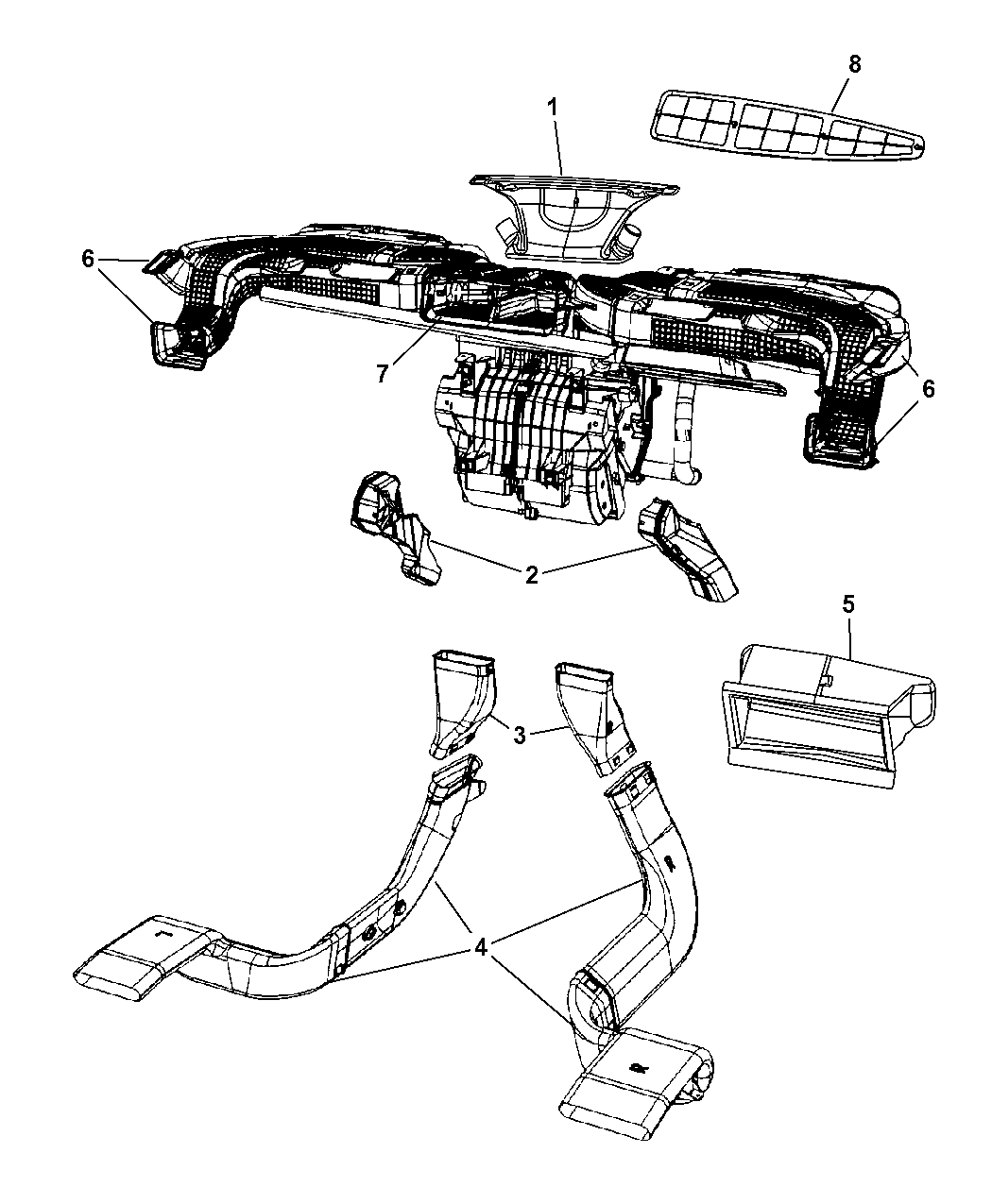 8
1
6
7
6
2
5
3
4