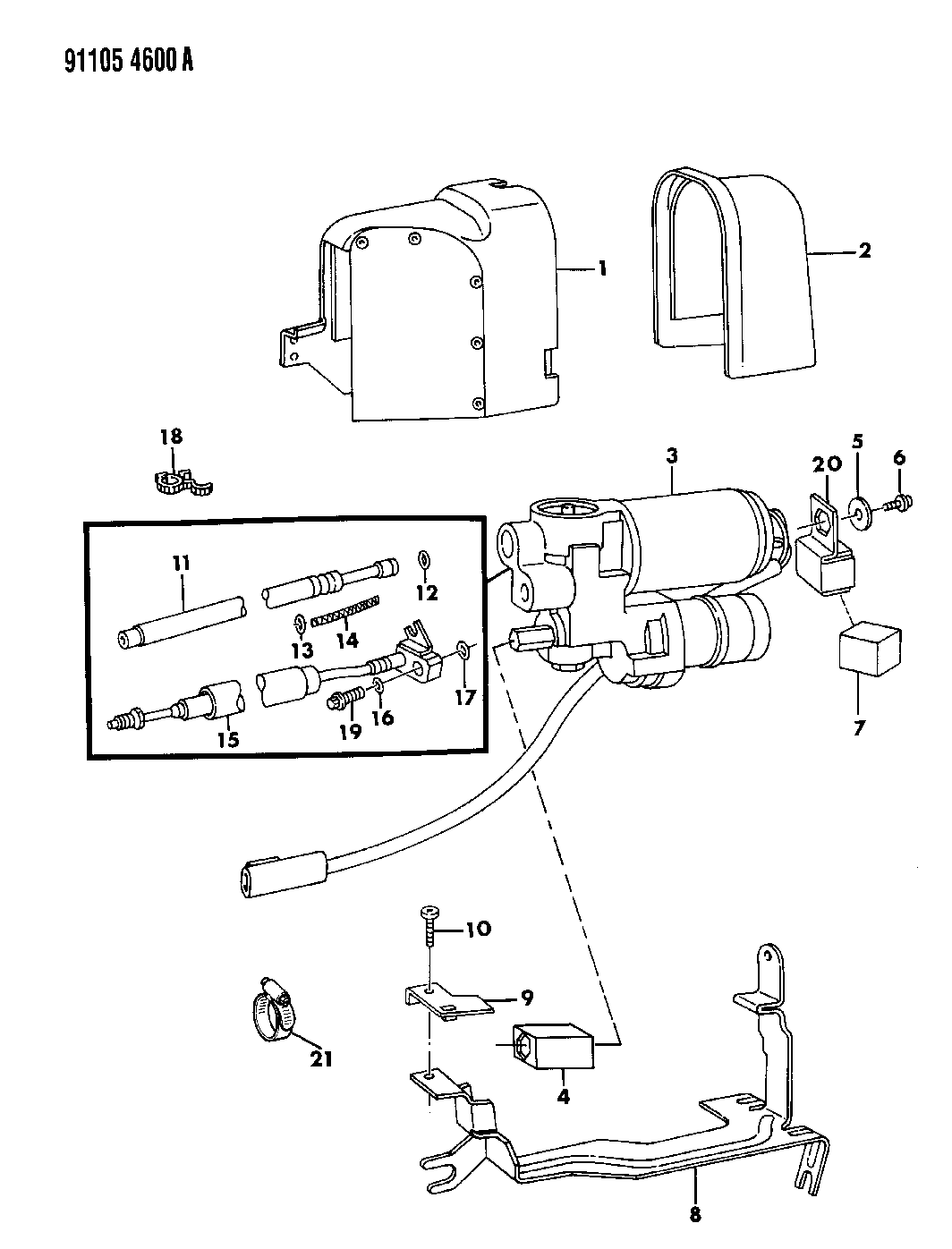 91105 4600 A

1
2
18
3
20
5
6
11
12
13
14
17
15
19
16
7
10
9
21
4
8