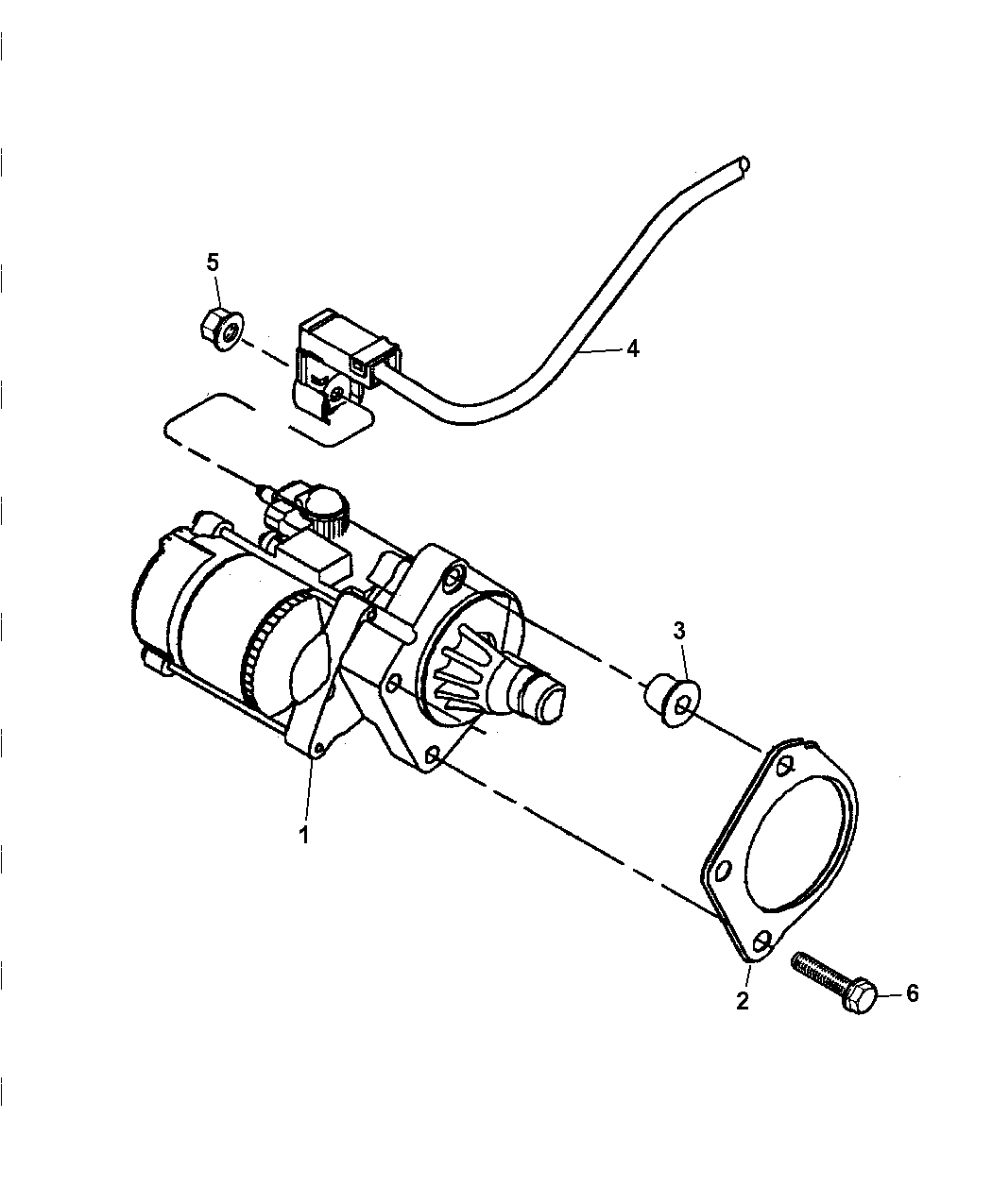 5

4

3

1

2

6