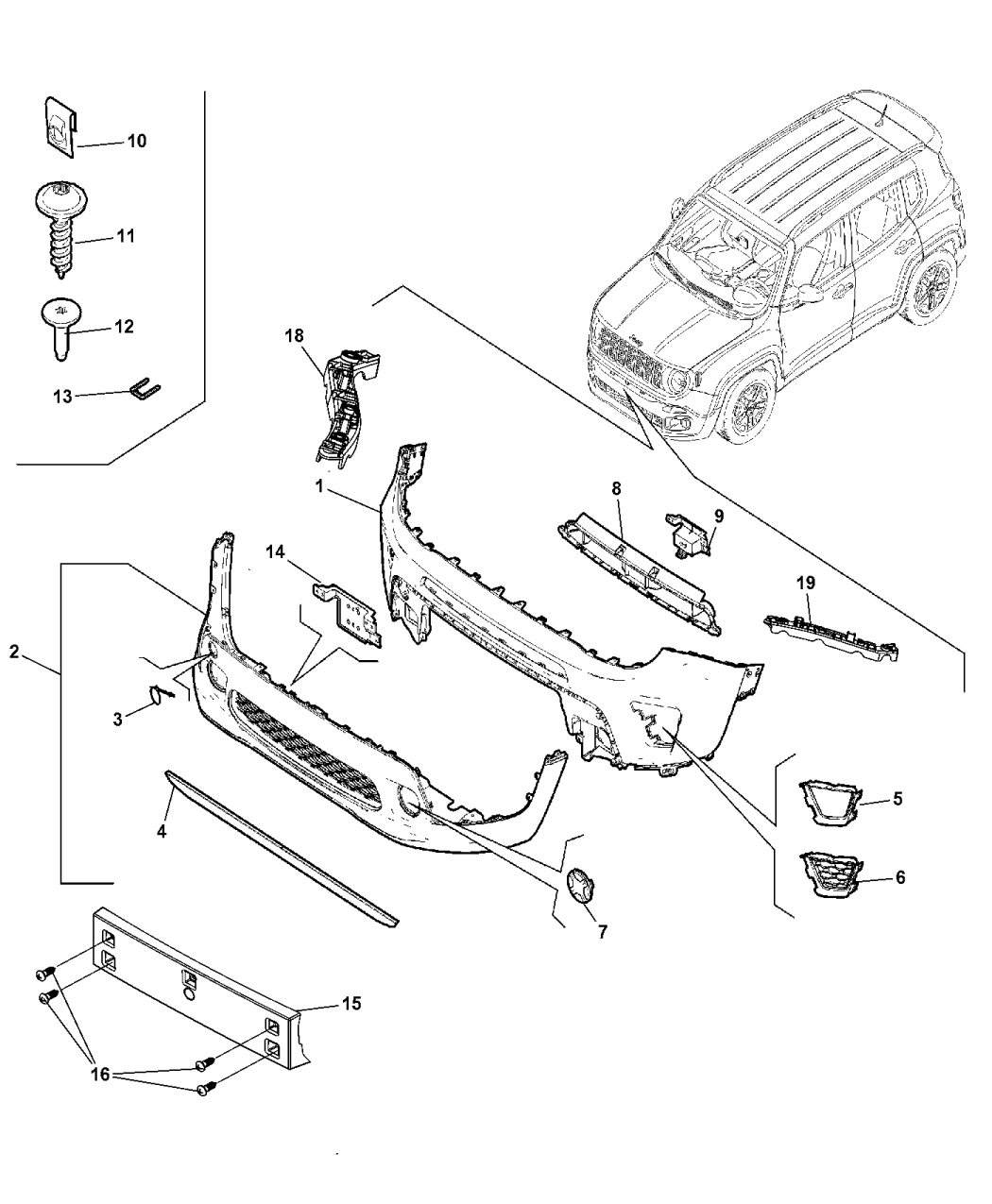 10
11
12
13
18
1
8
9
14
19
2
3
4
5
6
7
15
16